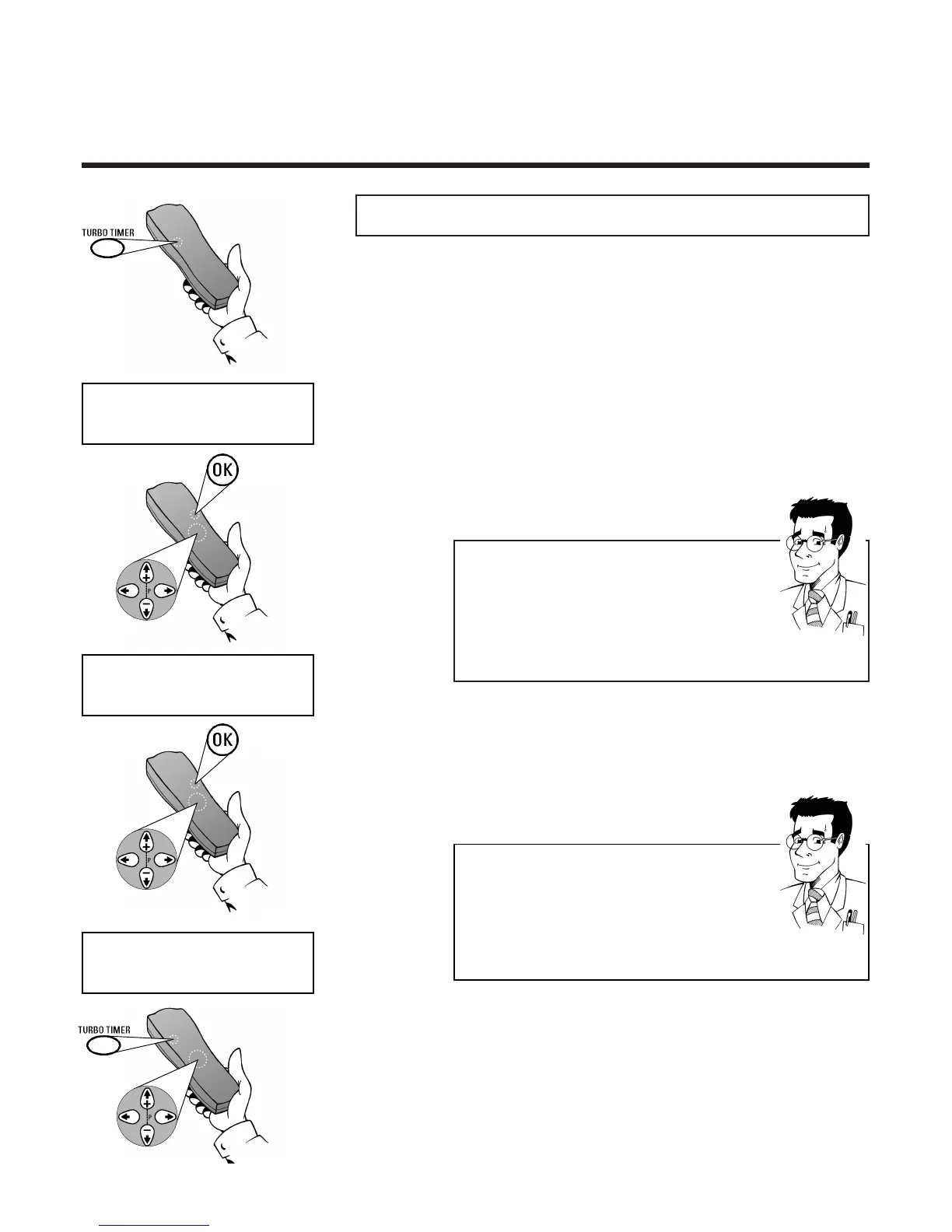 TURBO TIMER

OK

P

OK

P

TURBO TIMER

P