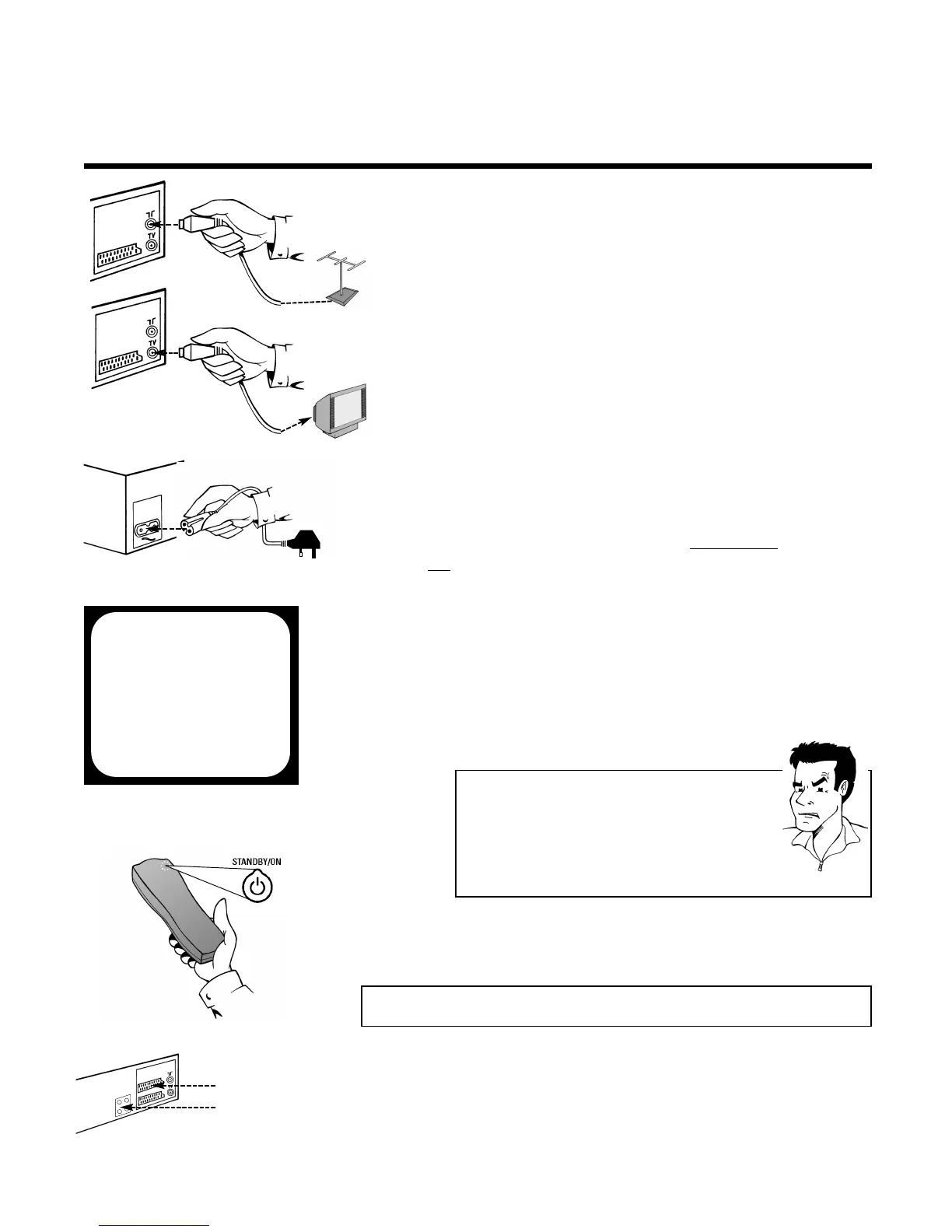 TV

TV

STANDBY/ON