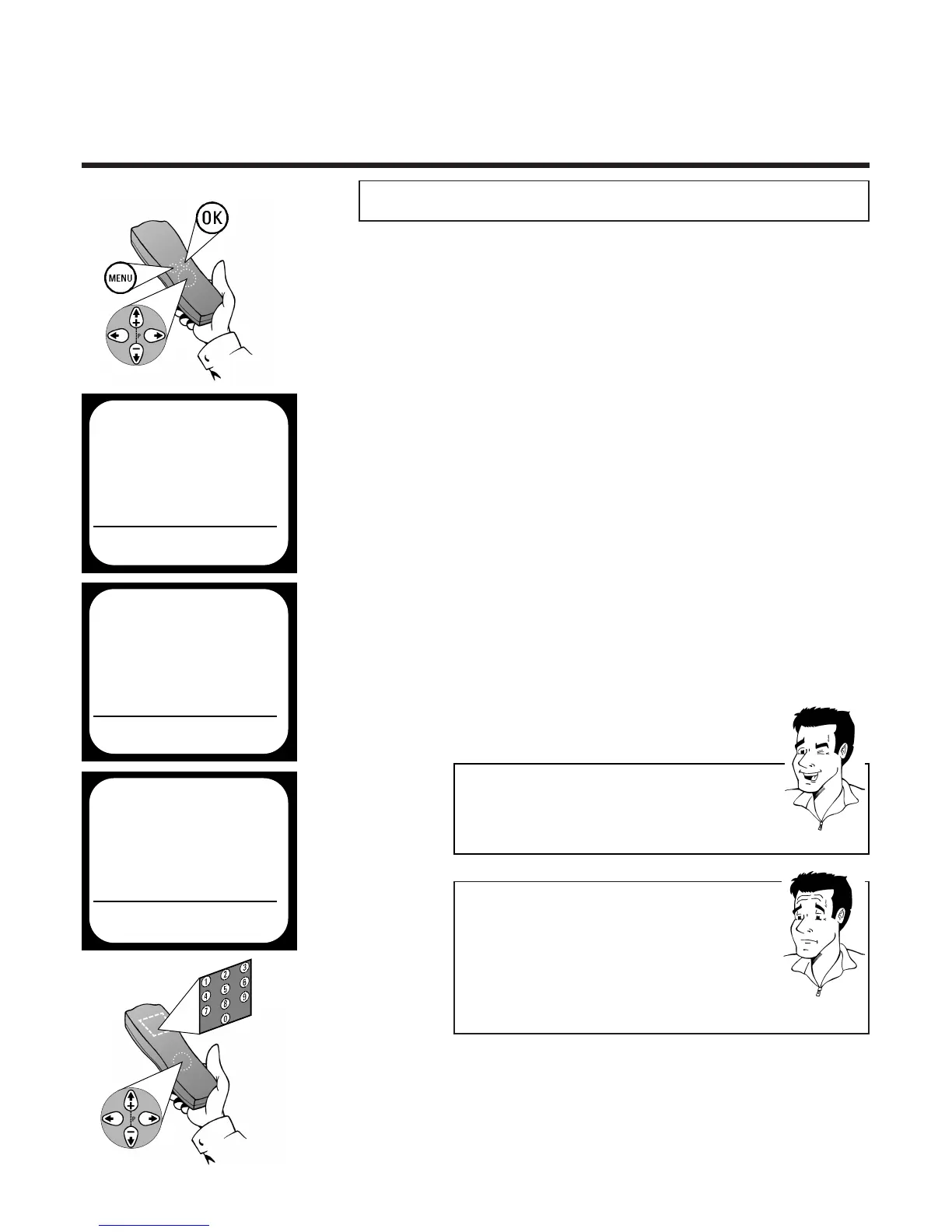 OK

MENU

P

1 2 3
4 5 6
7 8 9
0

P