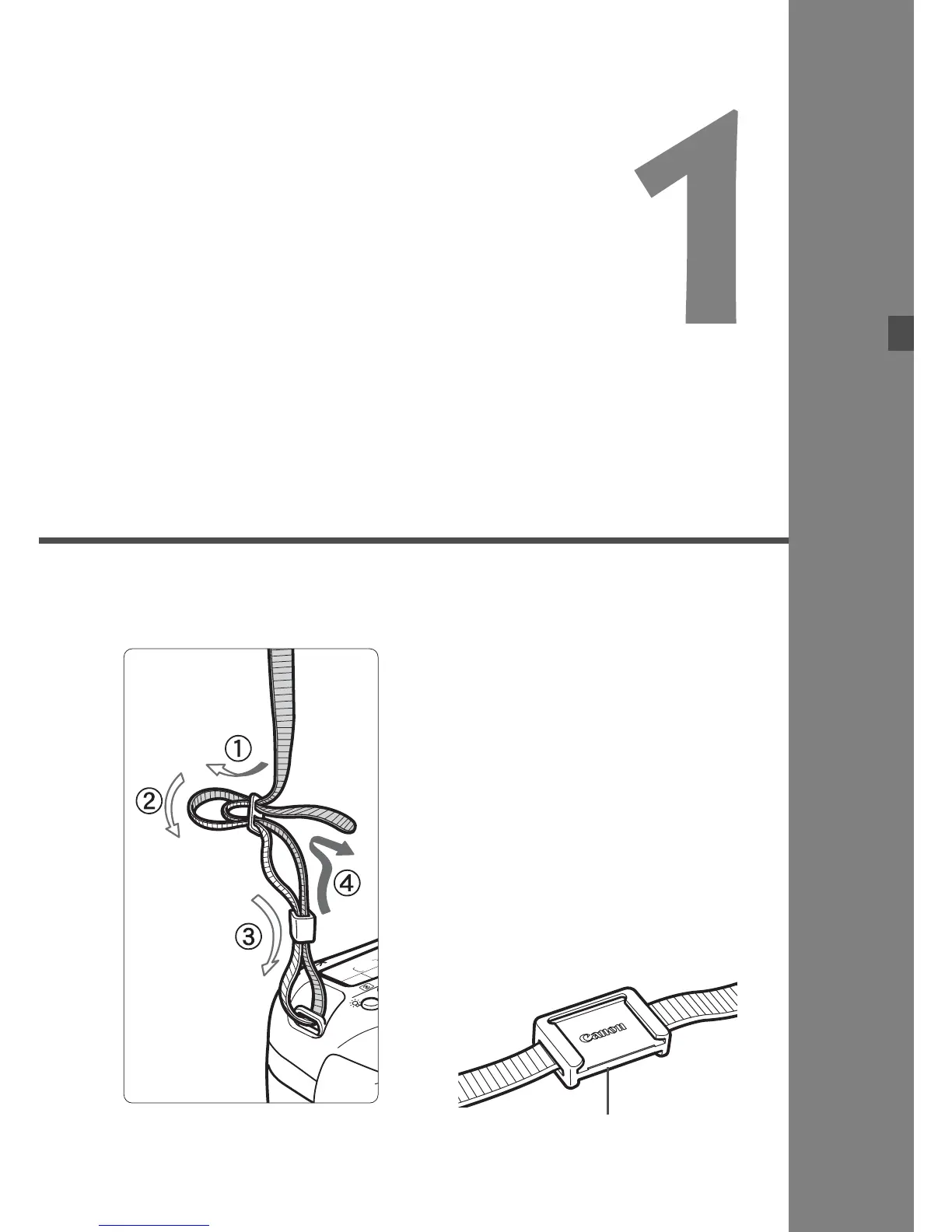 1

①
②
③
④

Canon