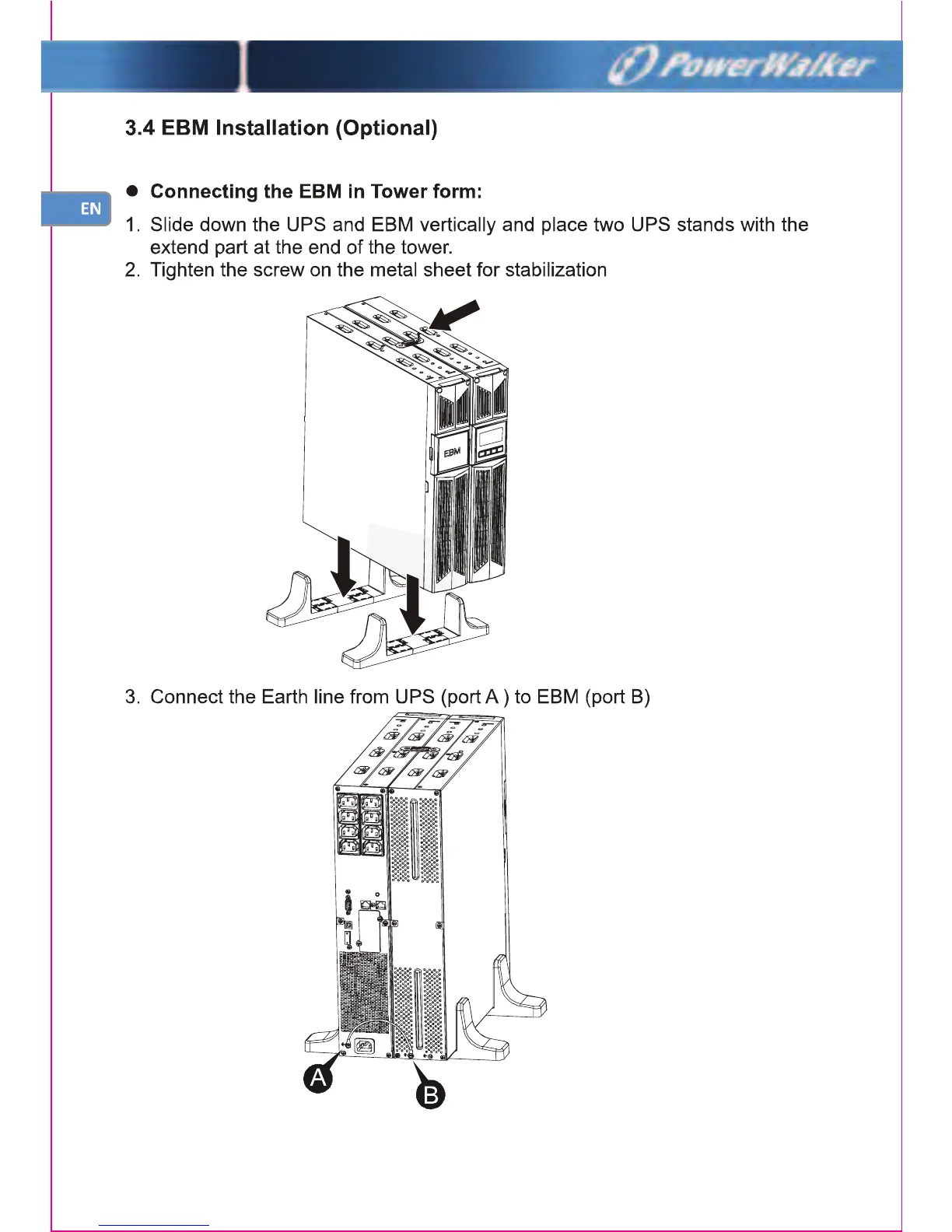 PowerWalker

3.4 EBM Installation (Optional)

EN

● Connecting the EBM in Tower form:

1. Slide down the UPS and EBM vertically and place two UPS stands with the extend part at the end of the tower.
2. Tighten the screw on the metal sheet for stabilization

EBM

3. Connect the Earth line from UPS (port A ) to EBM (port B)

A

B