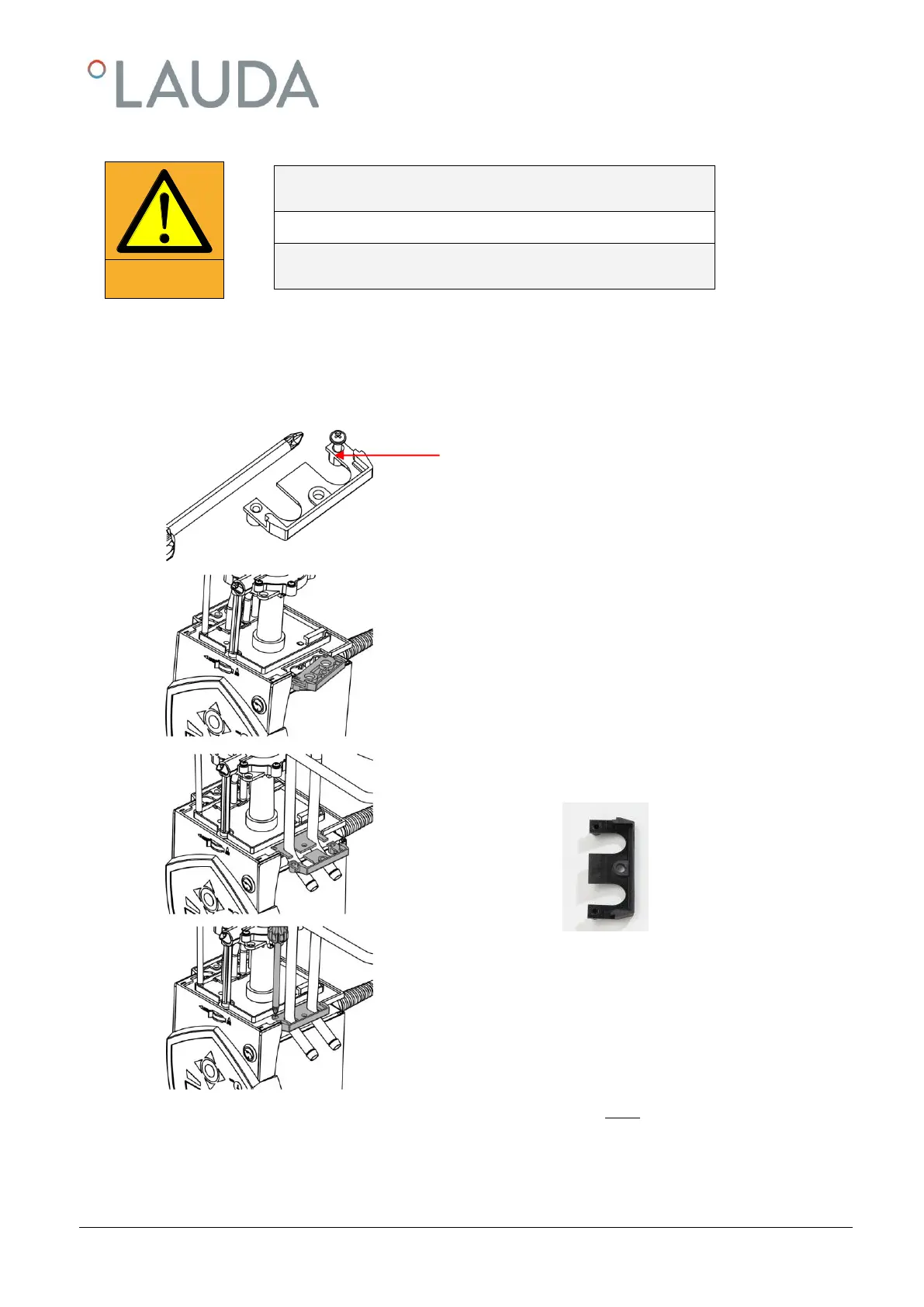 LAUDA