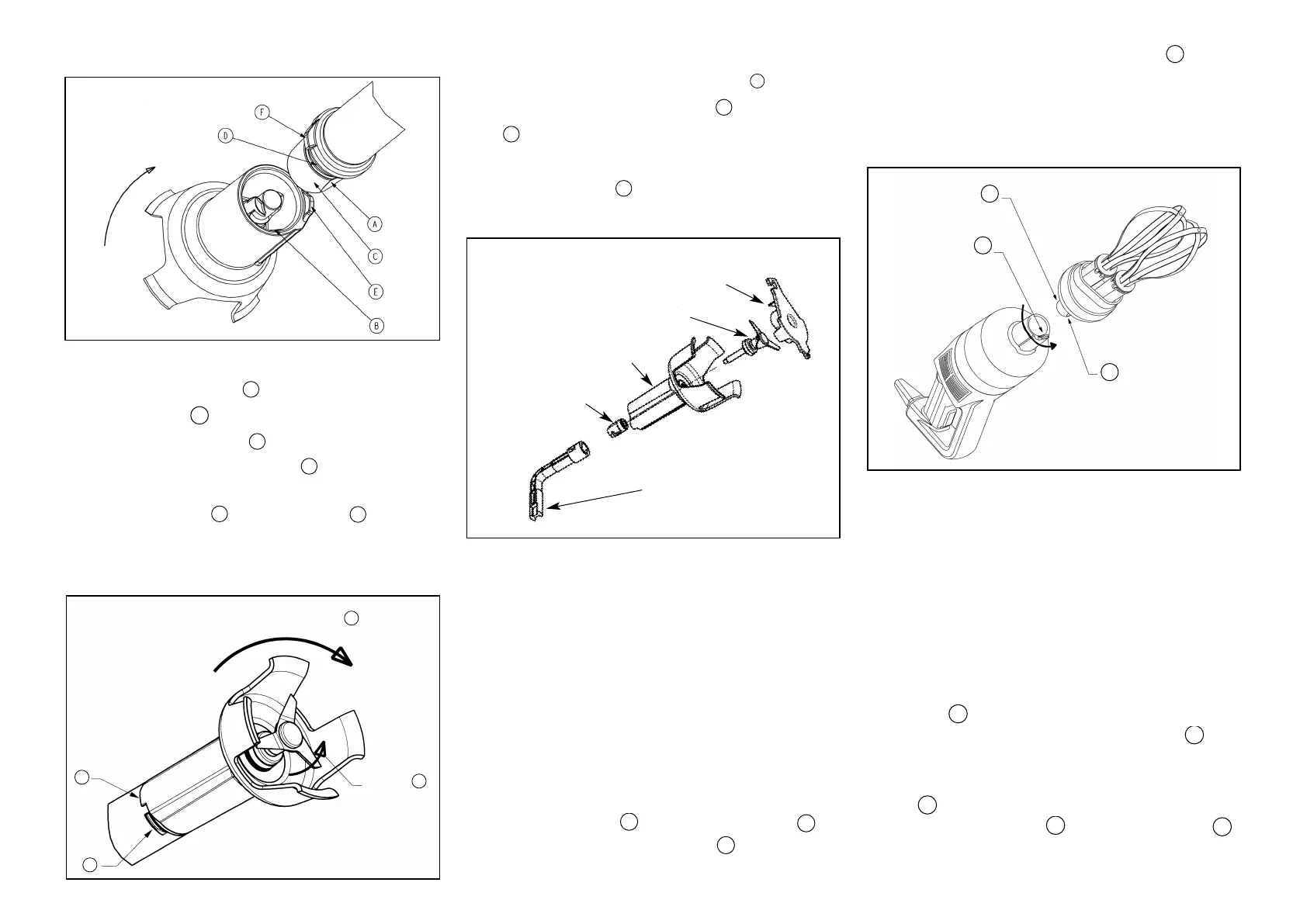 F
D
A
C
E
B