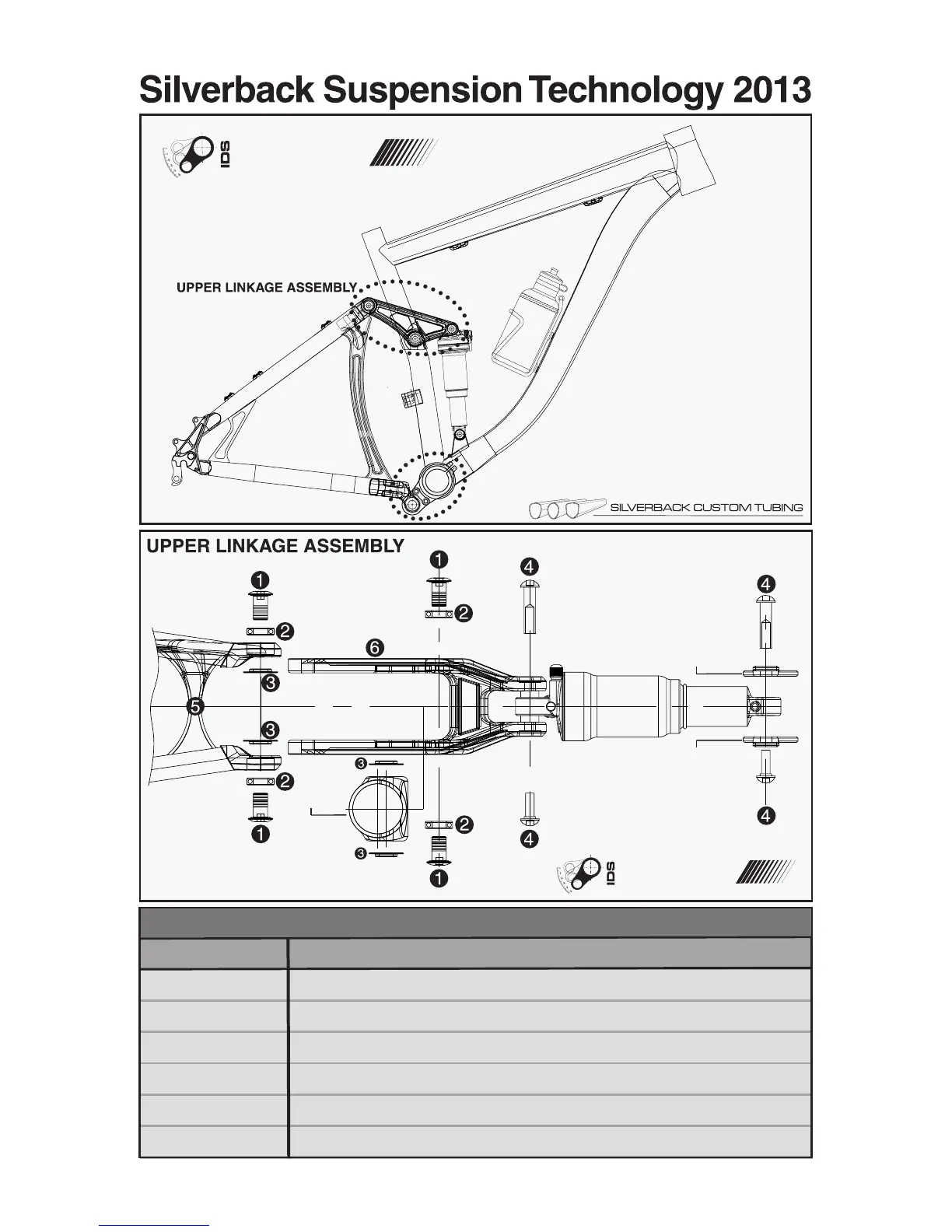 Silverback Suspension Technology 2013

IDS

UPPER LINKAGE ASSEMBLY

SILVERBACK CUSTOM TUBING

UPPER LINKAGE ASSEMBLY

1
1
4
4
2
2
6
3
5
3
3
2
2
1
4
4
3
1

IDS