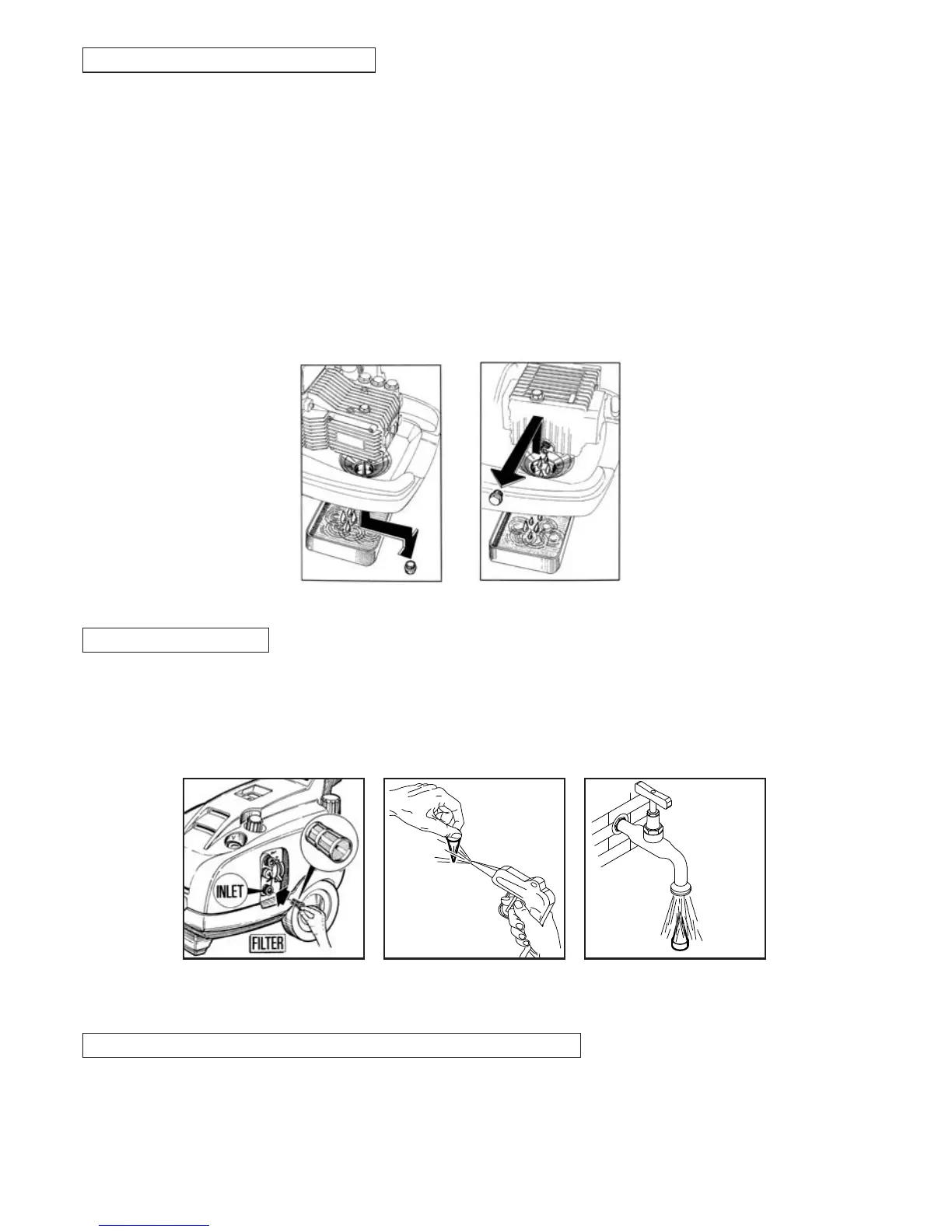 INLET

FILTER