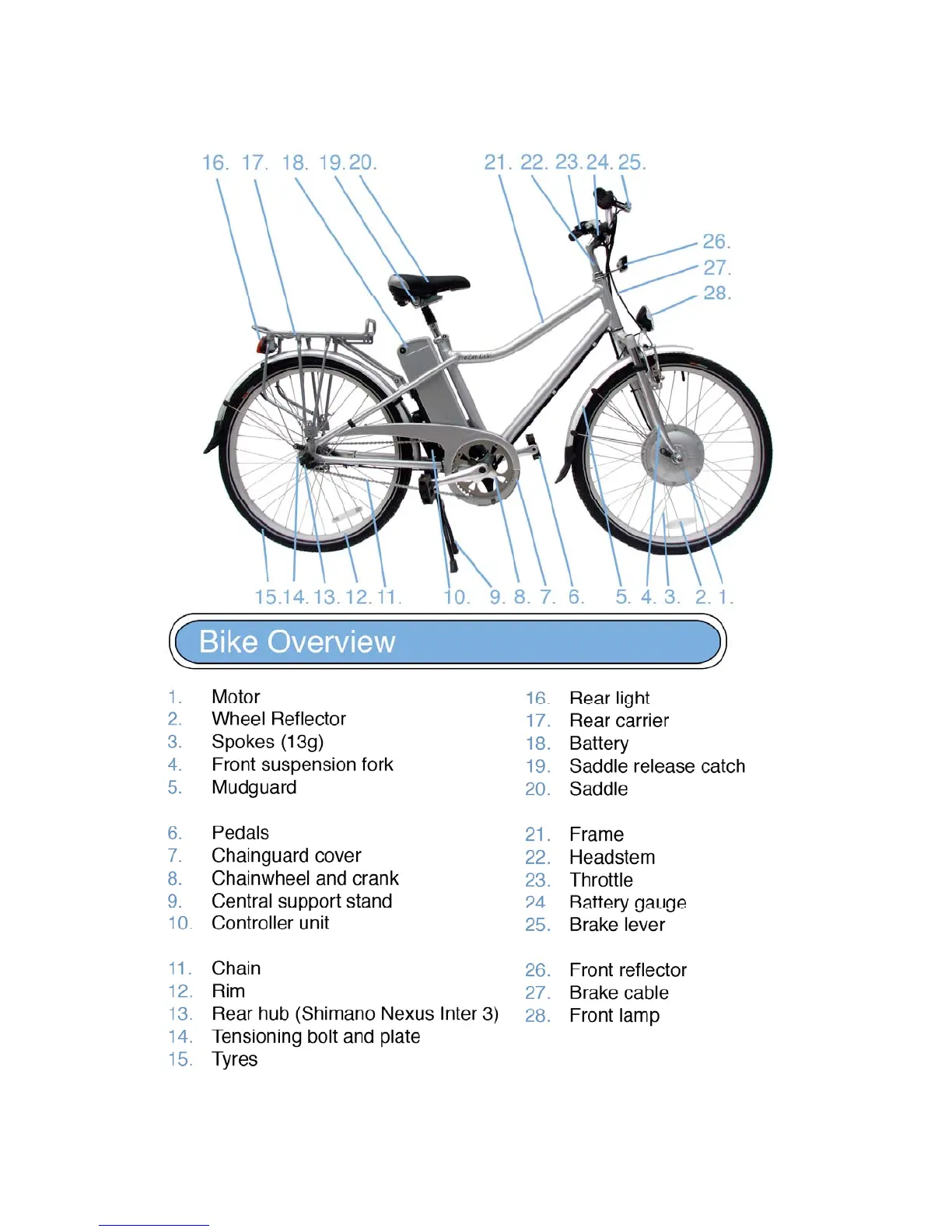 16. 17. 18. 19. 20. 21. 22. 23. 24. 25.

26.
27.
28.

15. 14. 13. 12. 11. 10. 9. 8. 7. 6. 5. 4. 3. 2. 1.

Bike Overview

1. Motor
2. Wheel Reflector
3. Spokes (13g)
4. Front suspension fork
5. Mudguard

6. Pedals
7. Chainguard cover
8. Chainwheel and crank
9. Central support stand
10. Controller unit

11. Chain
12. Rim
13. Rear hub (Shimano Nexus Inter 3)
14. Tensioning bolt and plate
15. Tyres

16. Rear light
17. Rear carrier
18. Battery
19. Saddle release catch
20. Saddle

21. Frame
22. Headstem
23. Throttle
24. Battery gauge
25. Brake lever

26. Front reflector
27. Brake cable
28. Front lamp