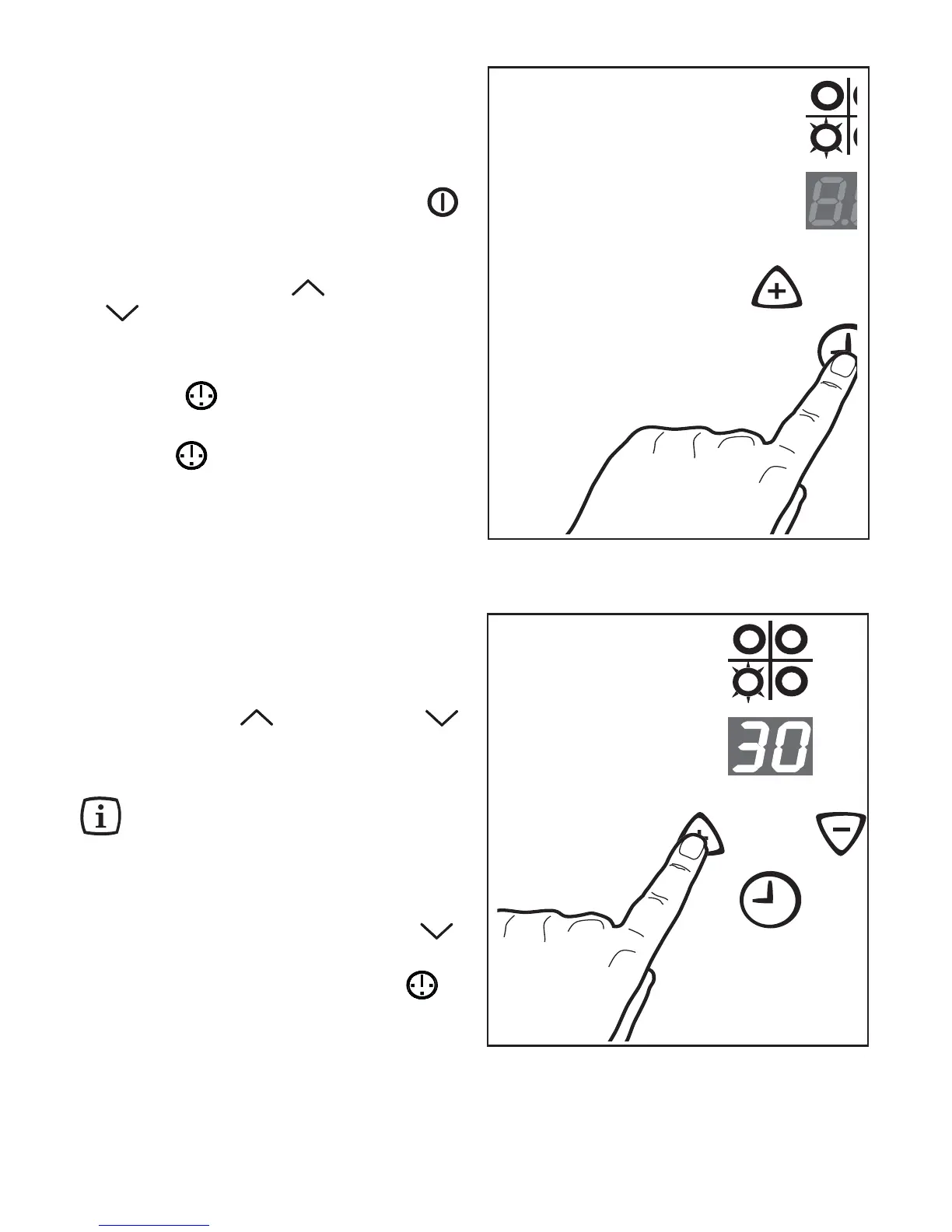 30