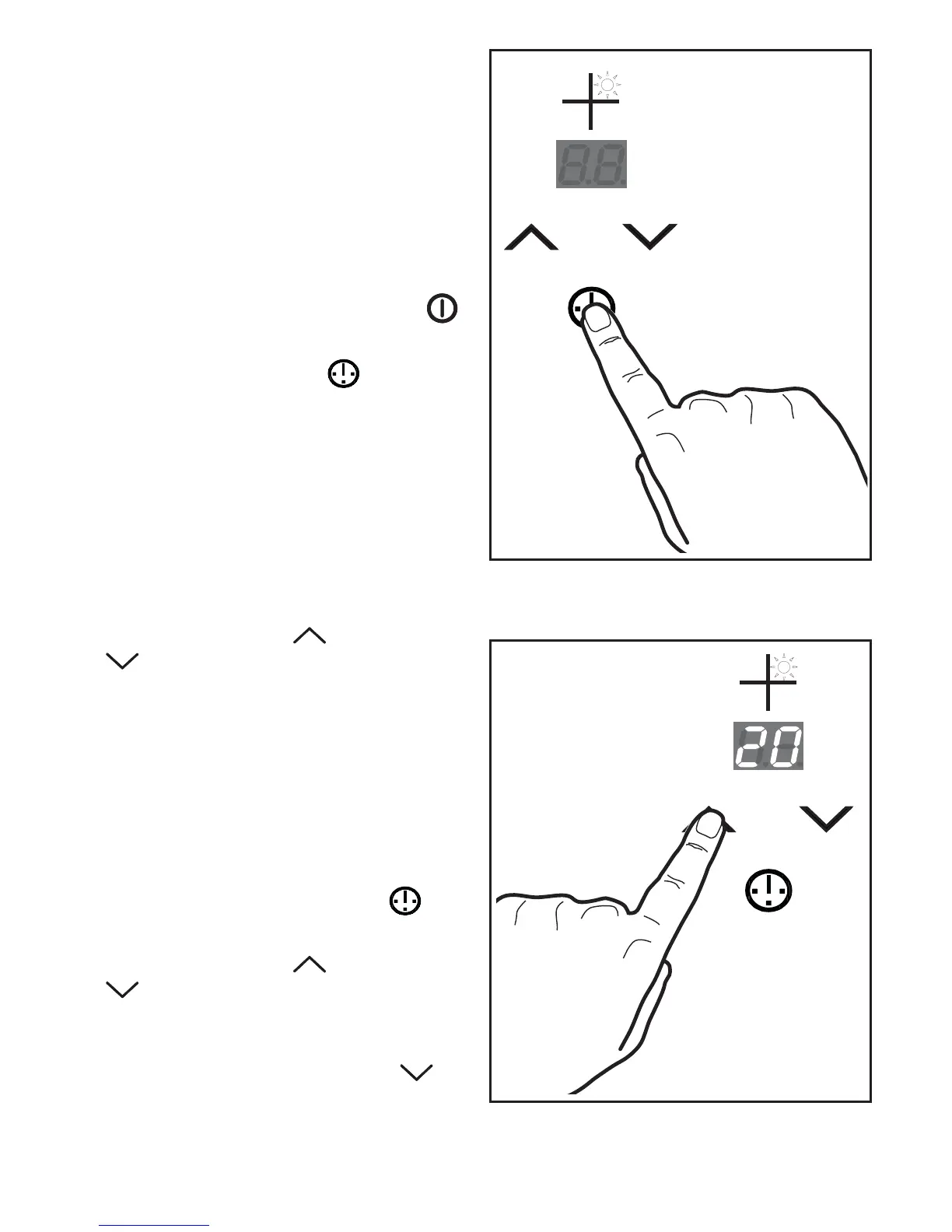 20