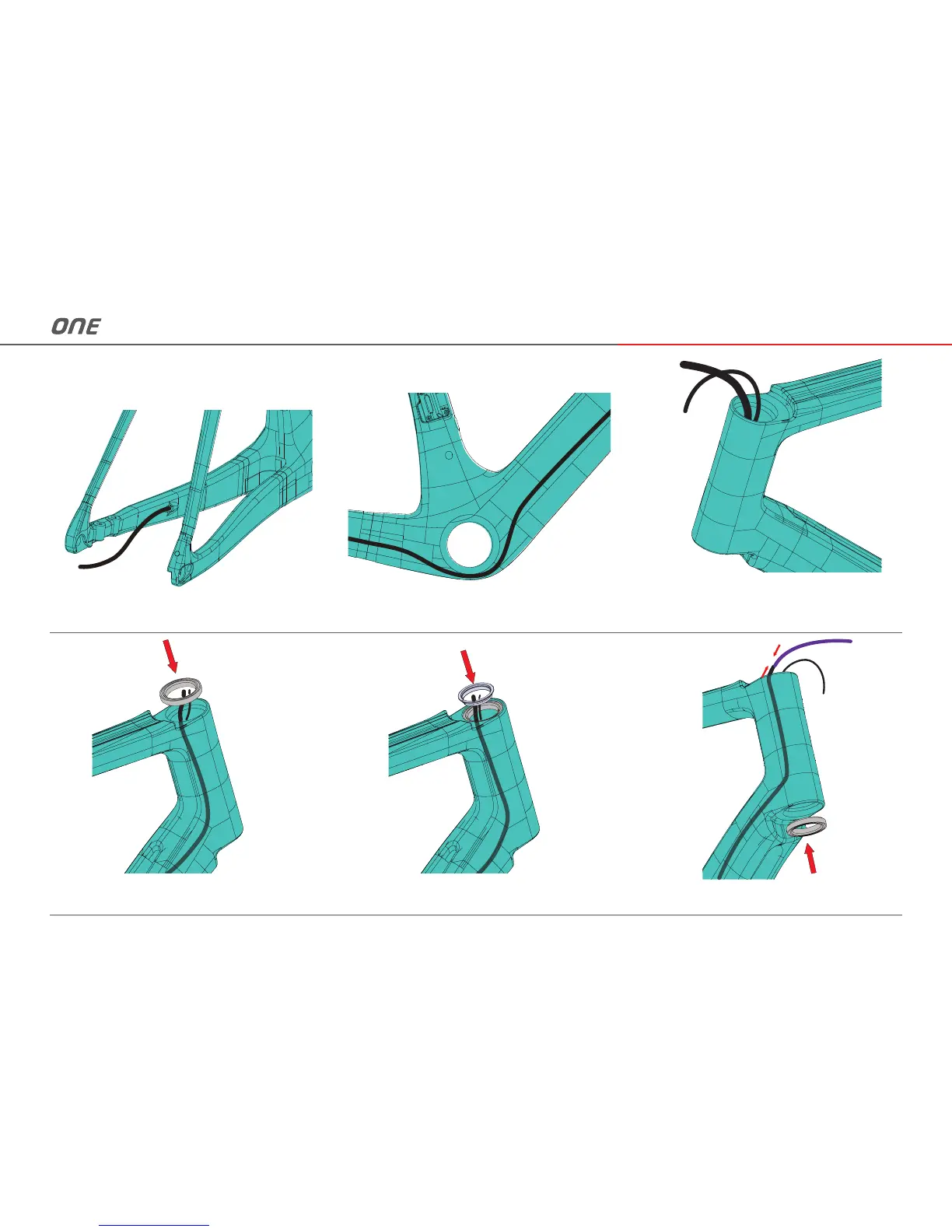 ONE