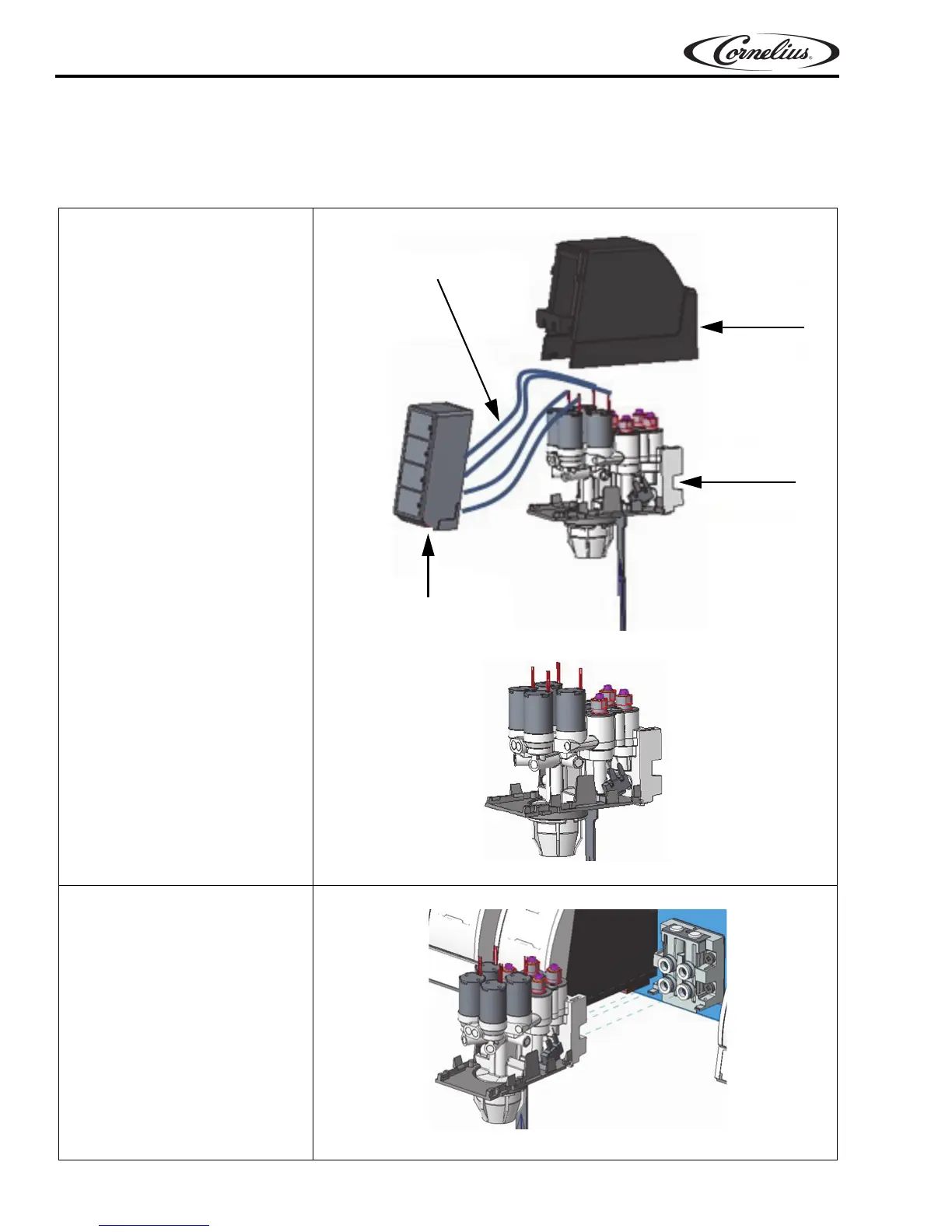 Cornelius®