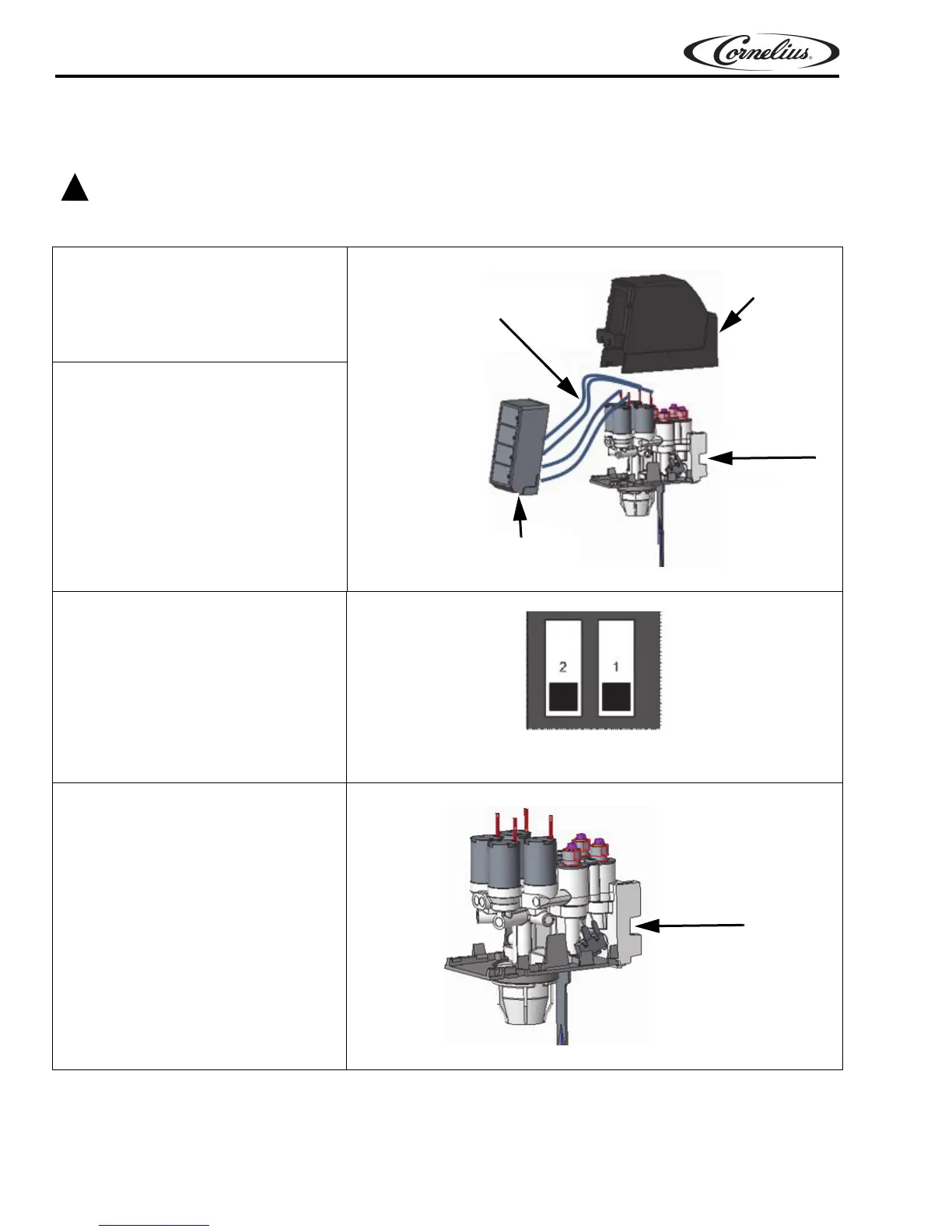 Cornelius®

2

1