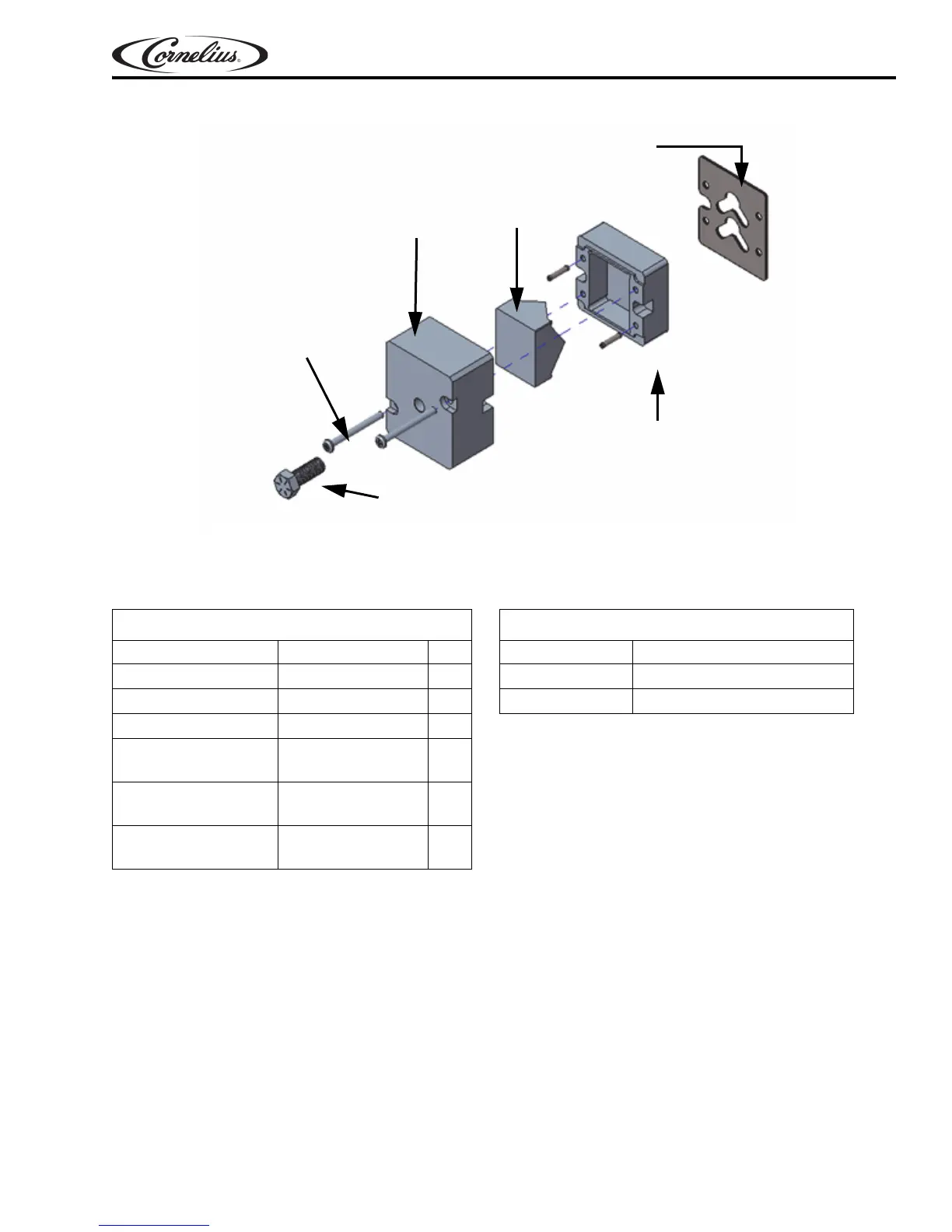 Cornelius®