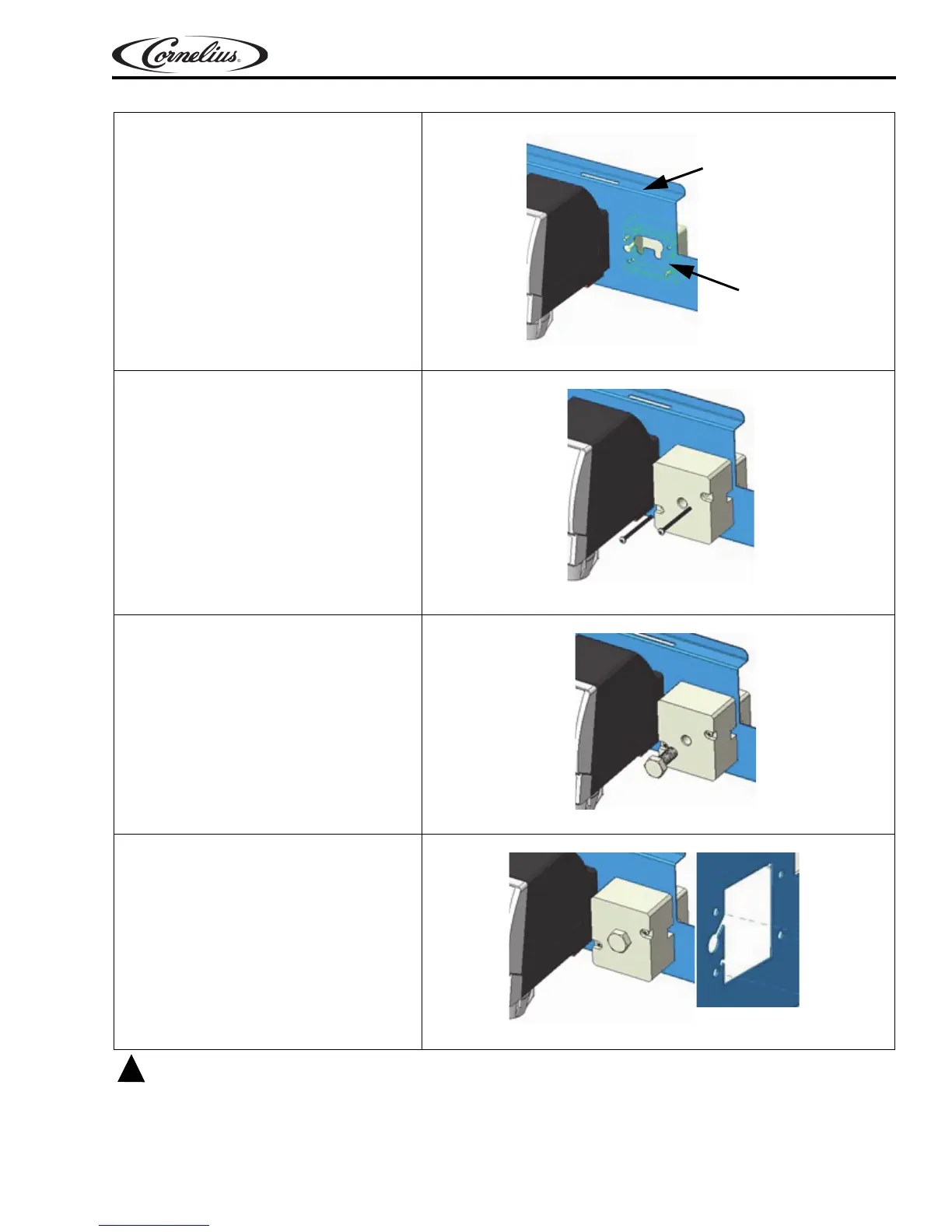 Cornelius®