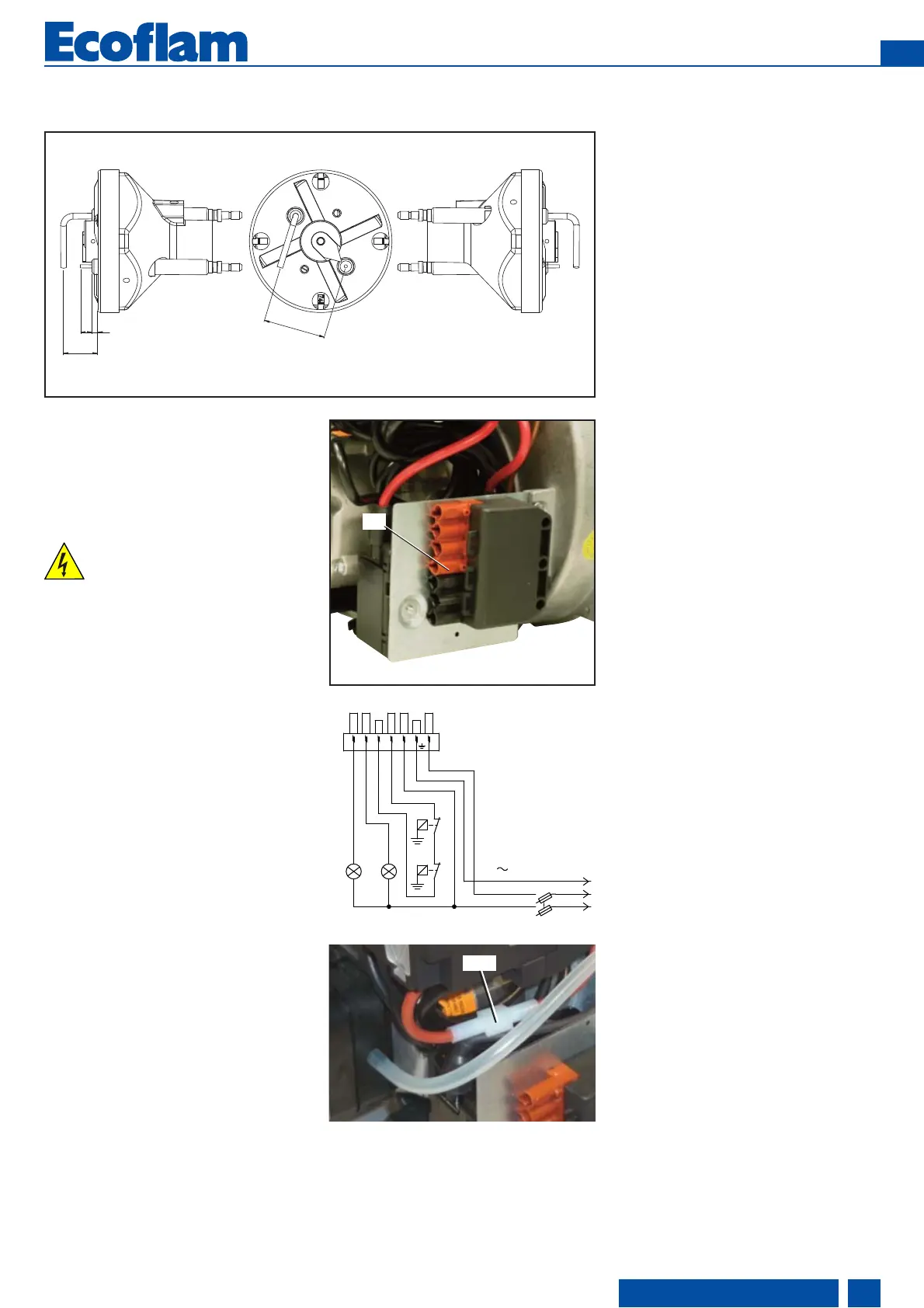 Ecoflam