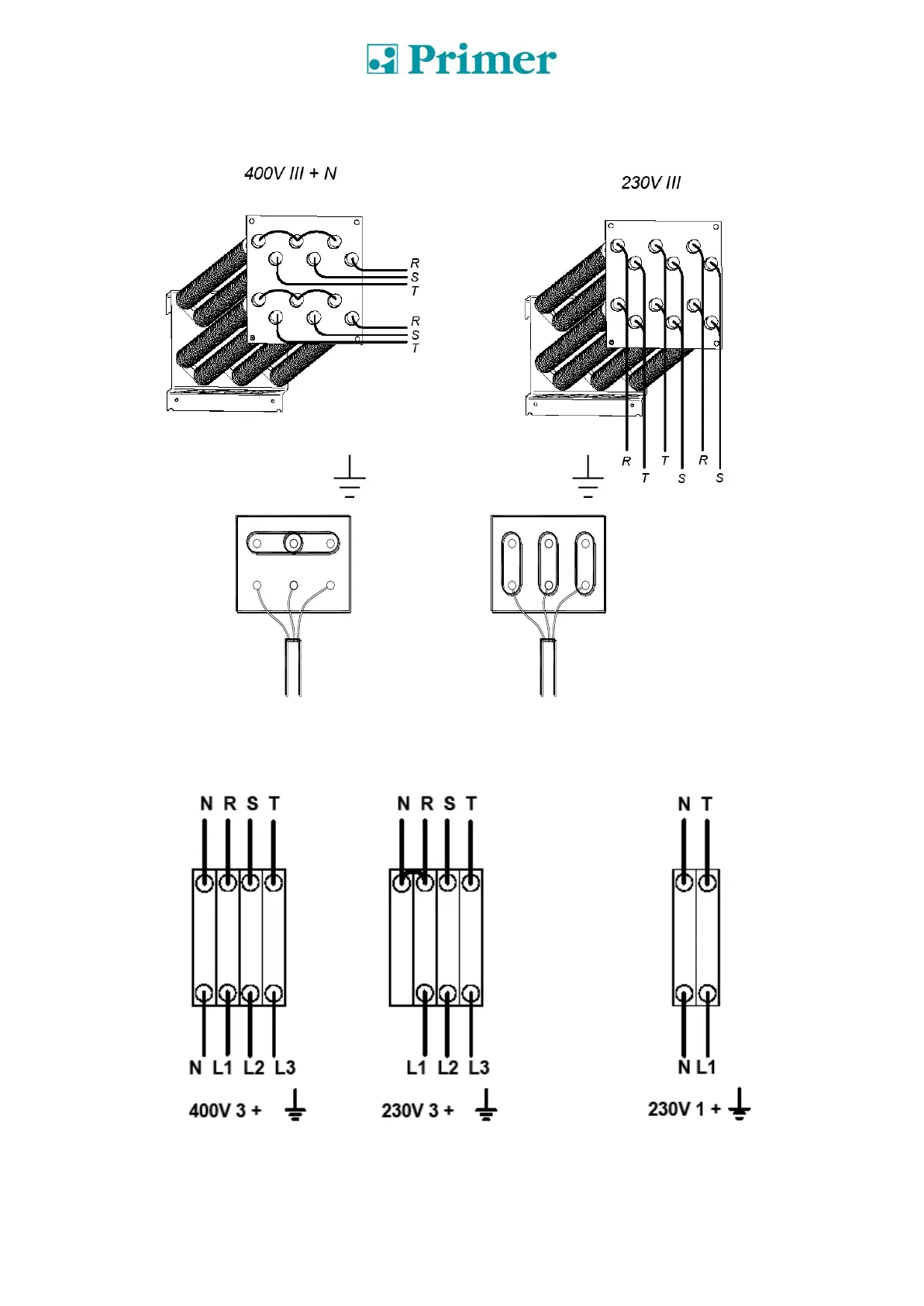 Primer

400V III + N

R
S
T
R
S
T

230V III

R T T S R S

N R S T

N L1 L2 L3

400V 3 +

N R S T

L1 L2 L3

230V 3 +

N T

N L1

230V 1 +