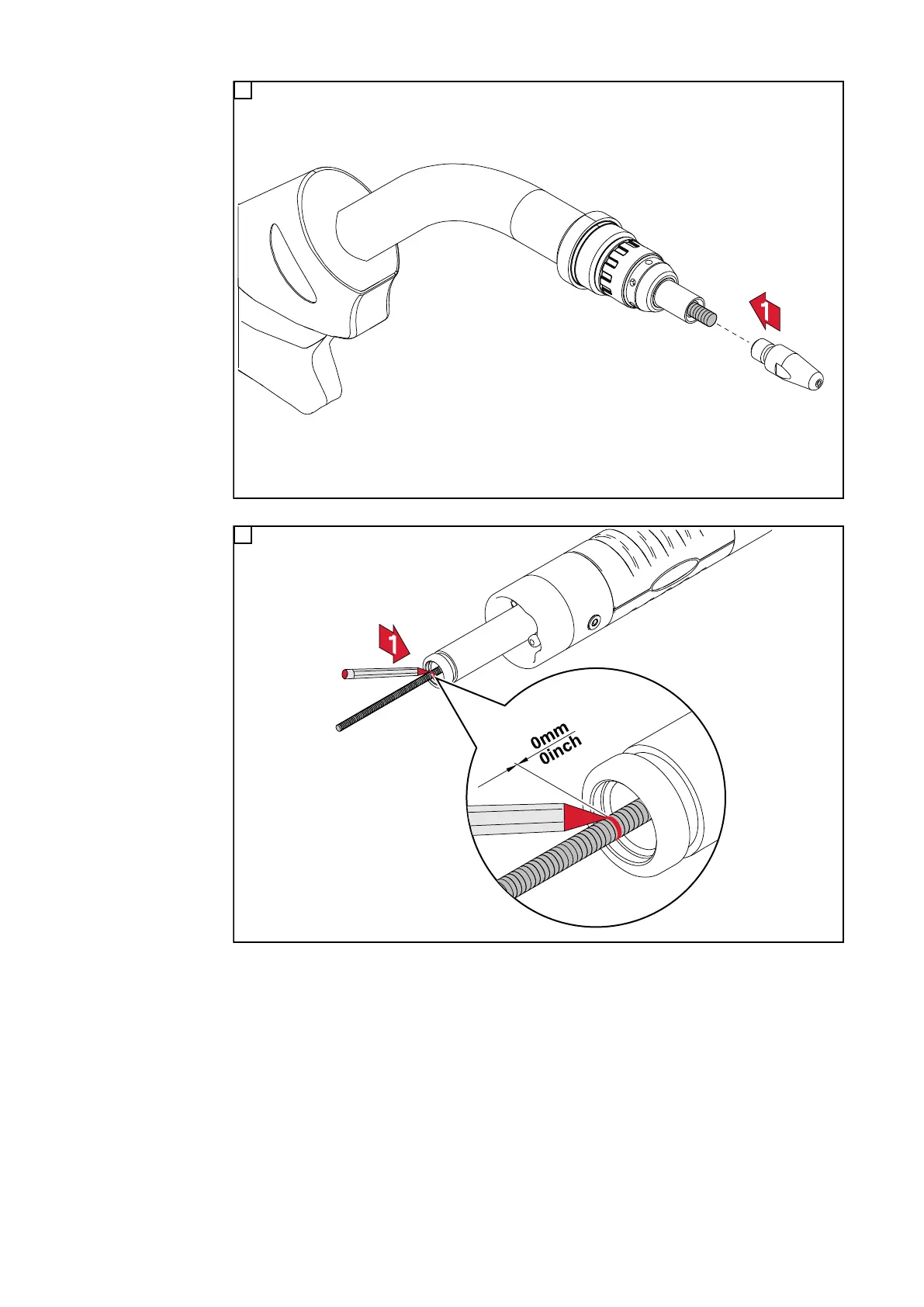 1

1

0mm
0inch