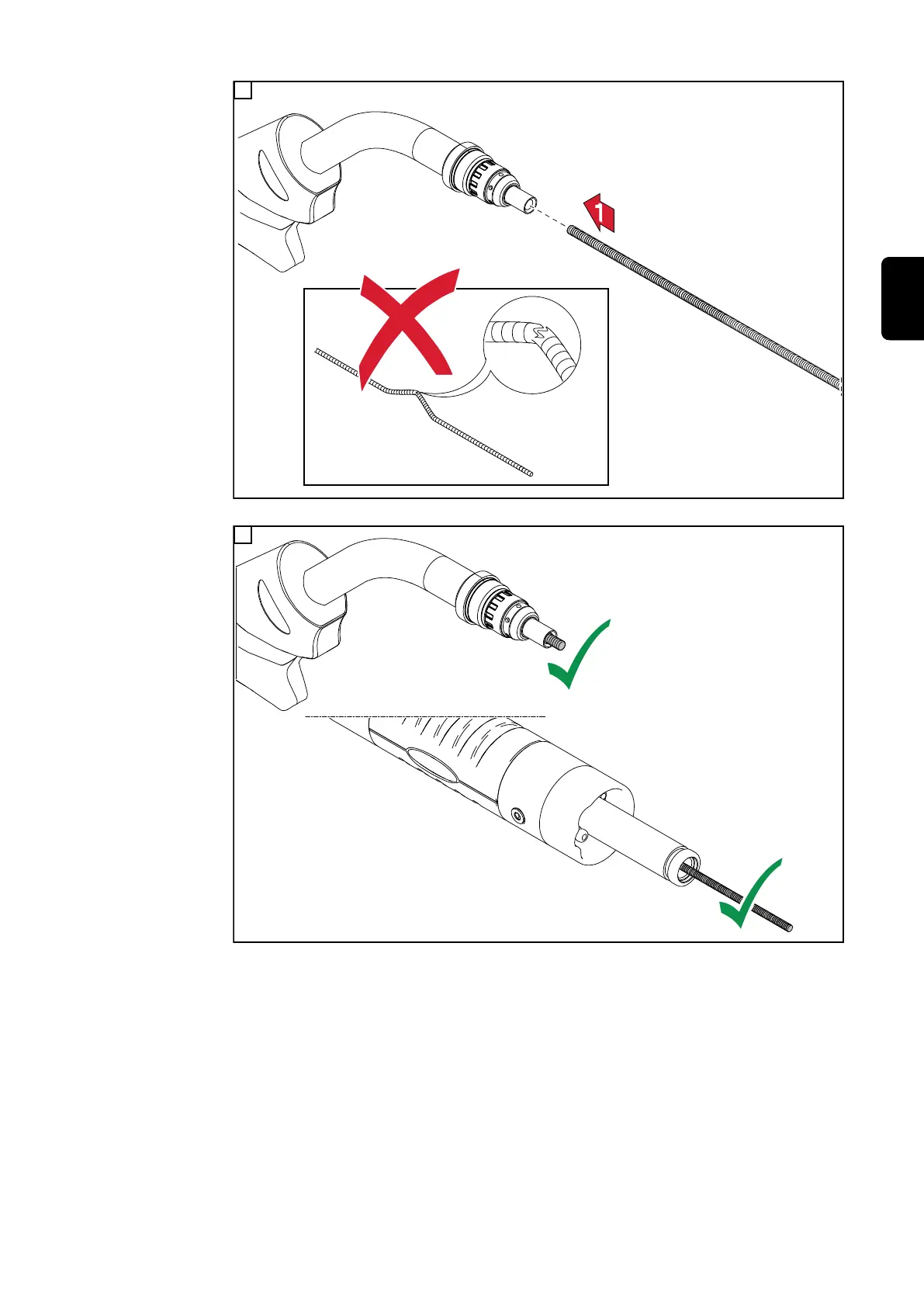 1