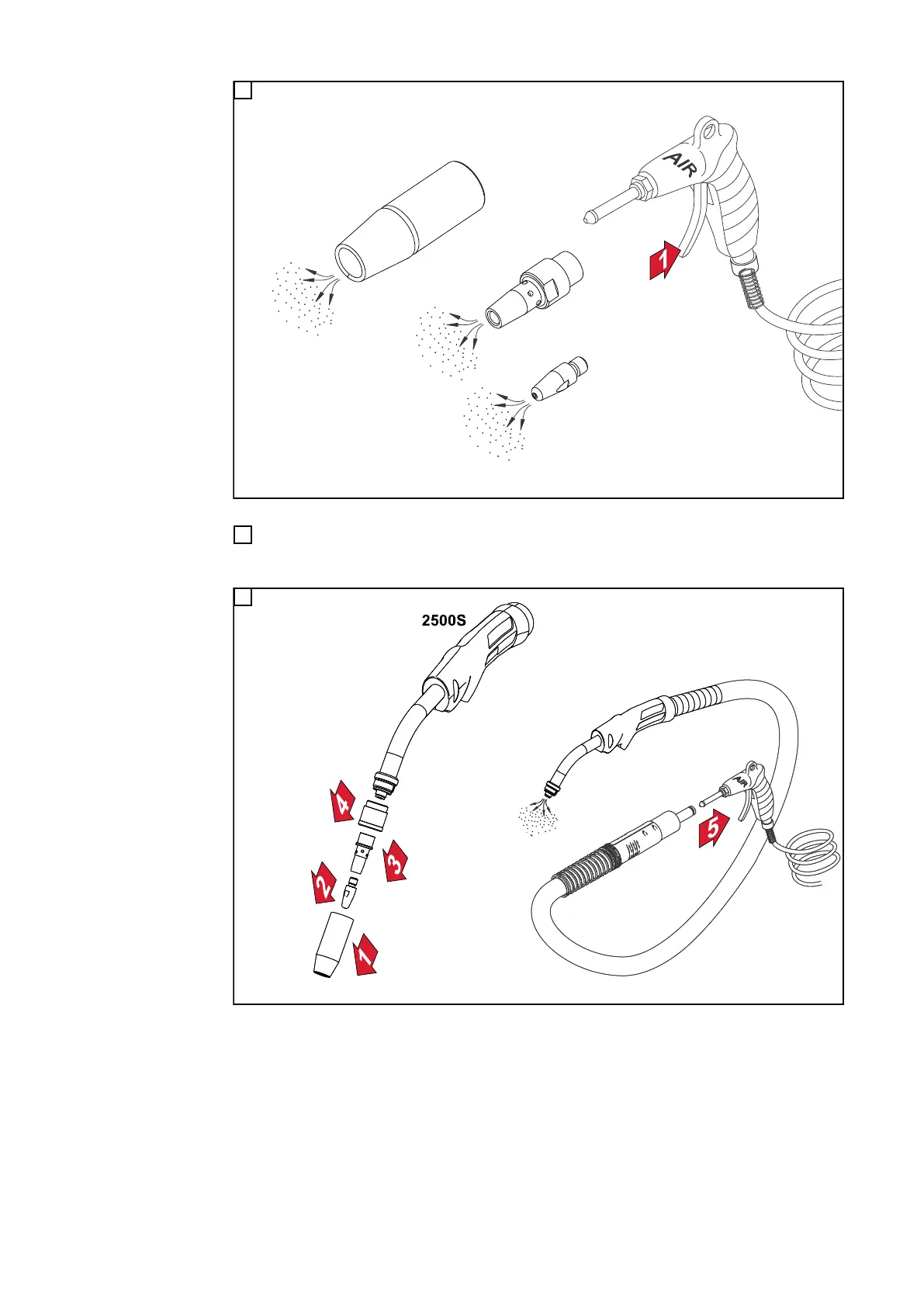 AIR

1

2500S

4

3

2

1

AIR

5