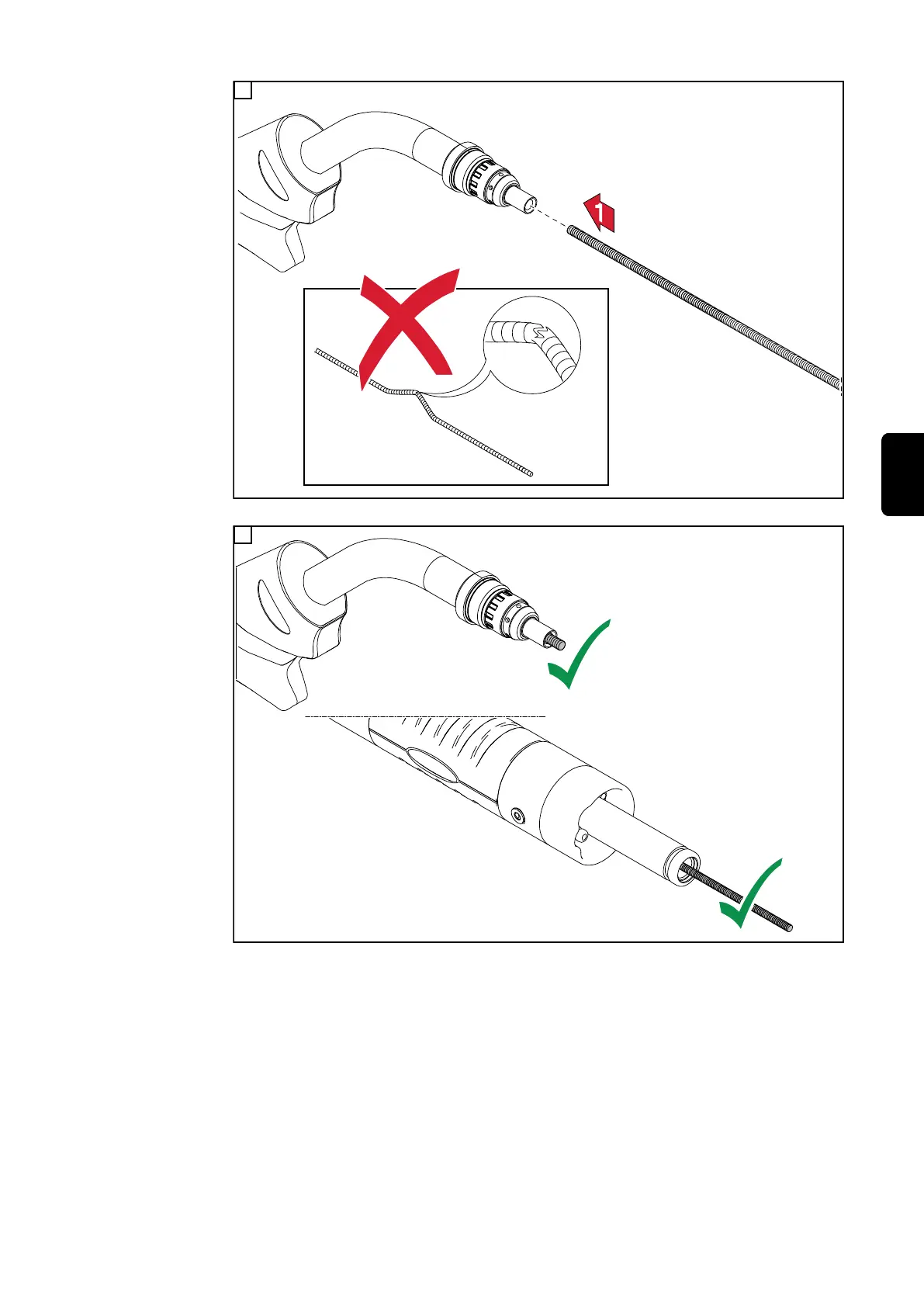 1