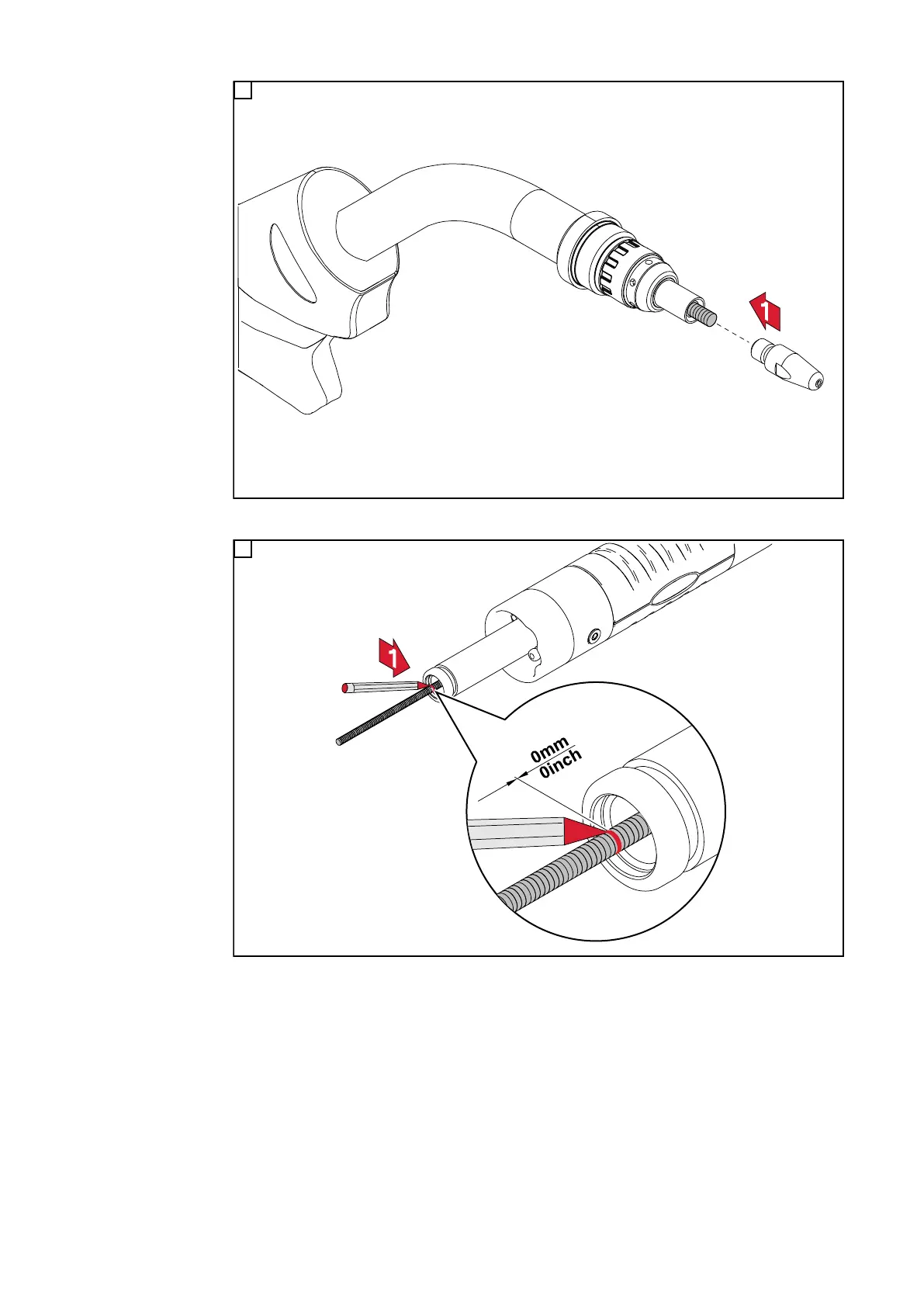 1

1

0mm
0inch