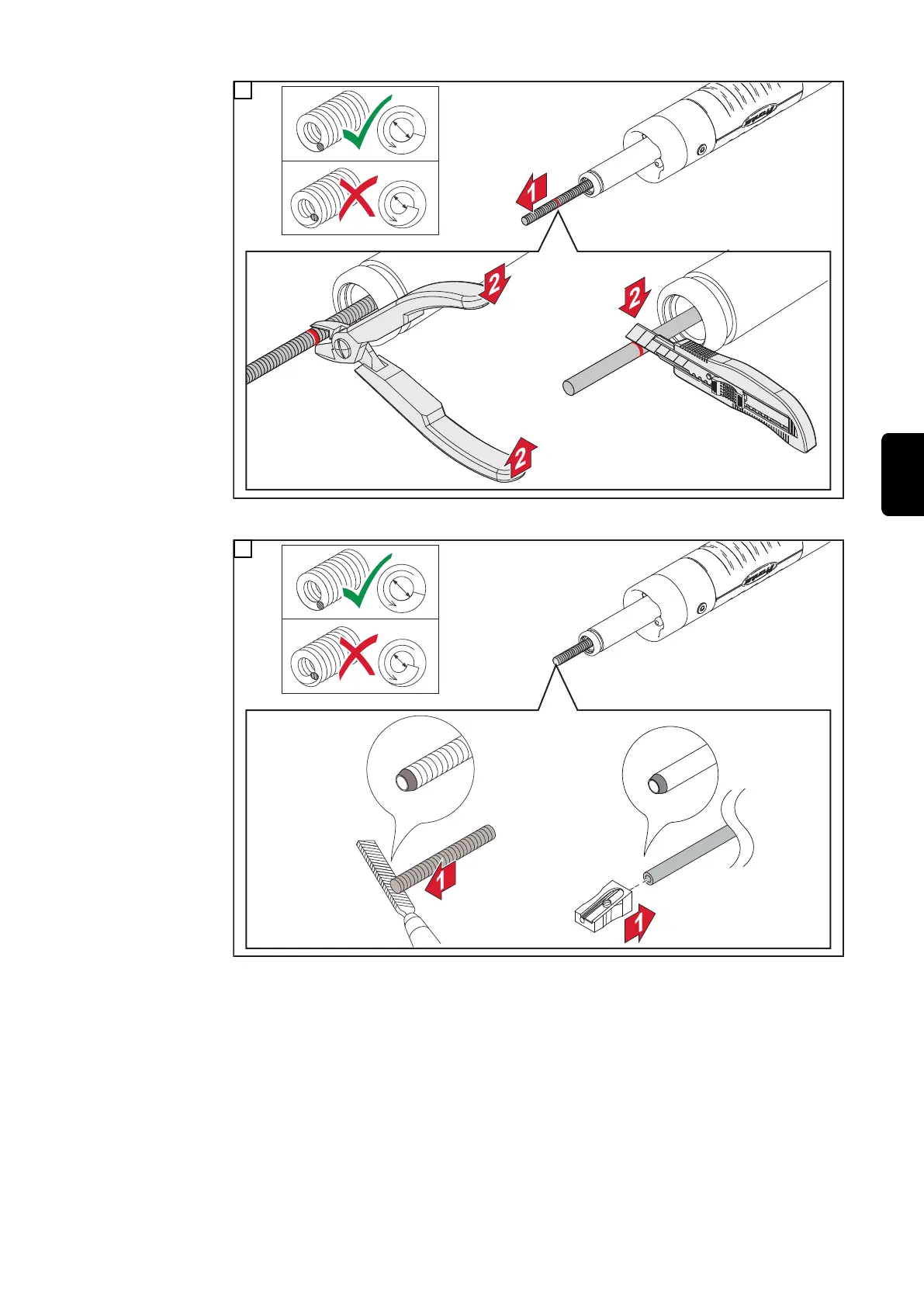 1

2

2

2

1

1