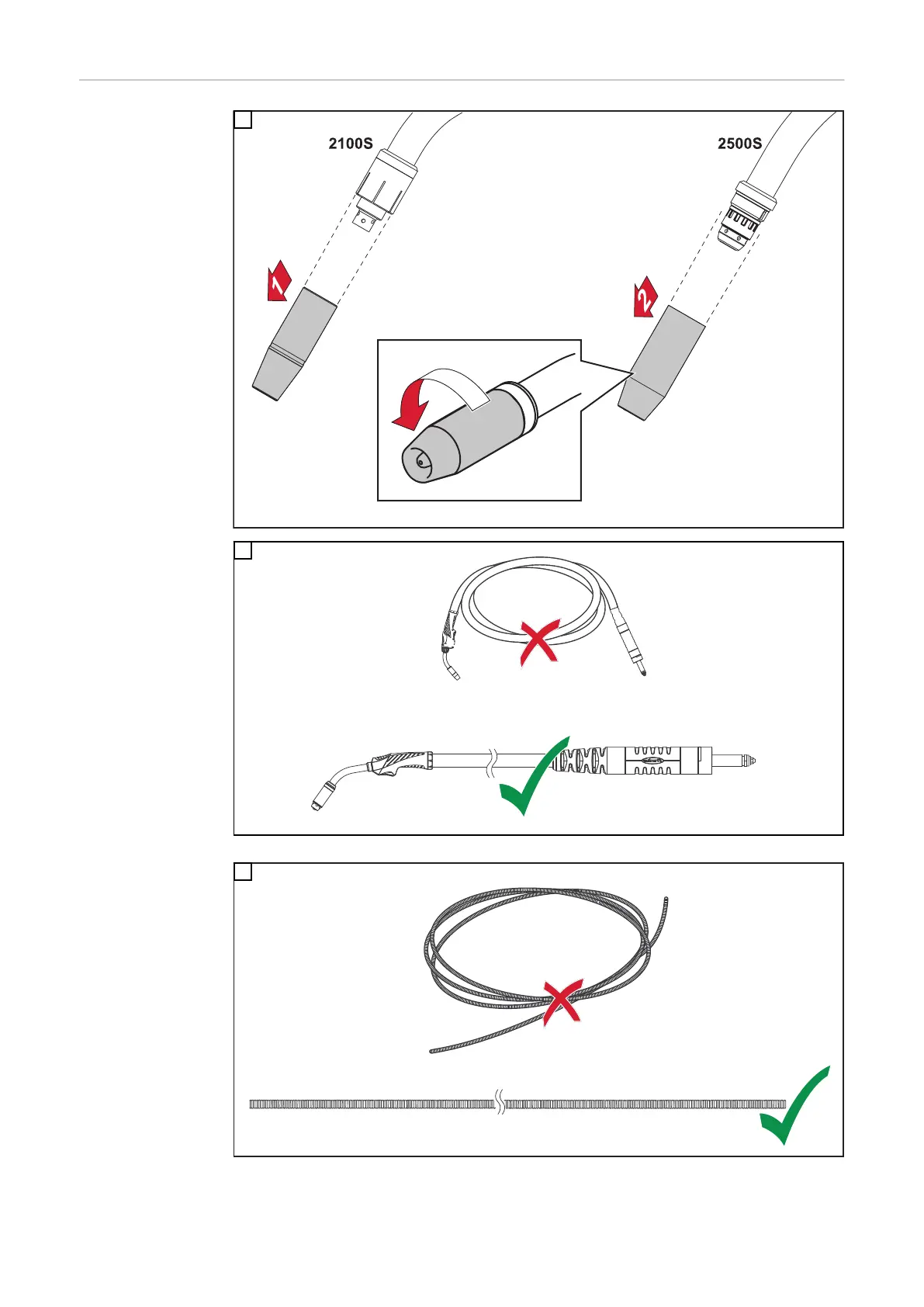 2100S

2500S

1

2