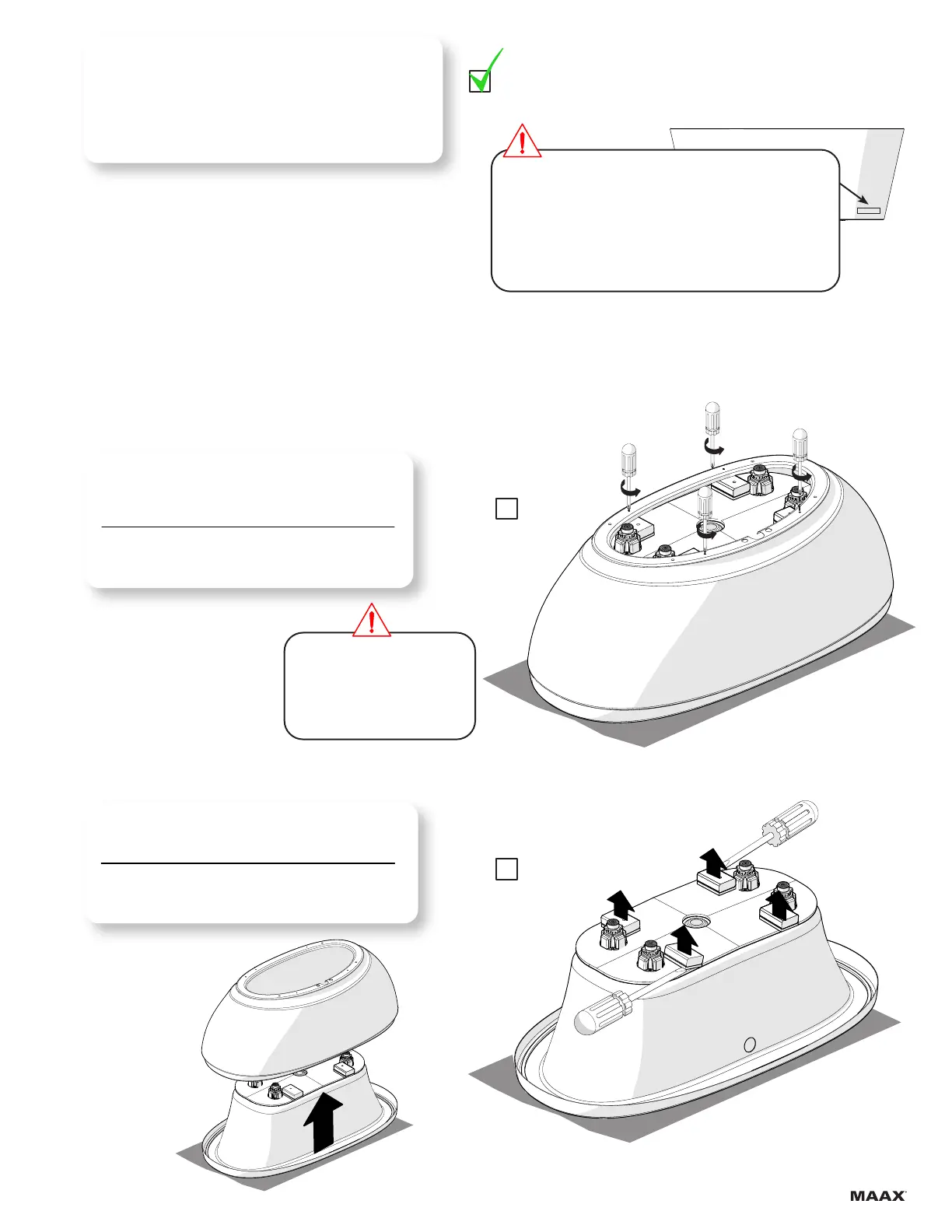 MAAX