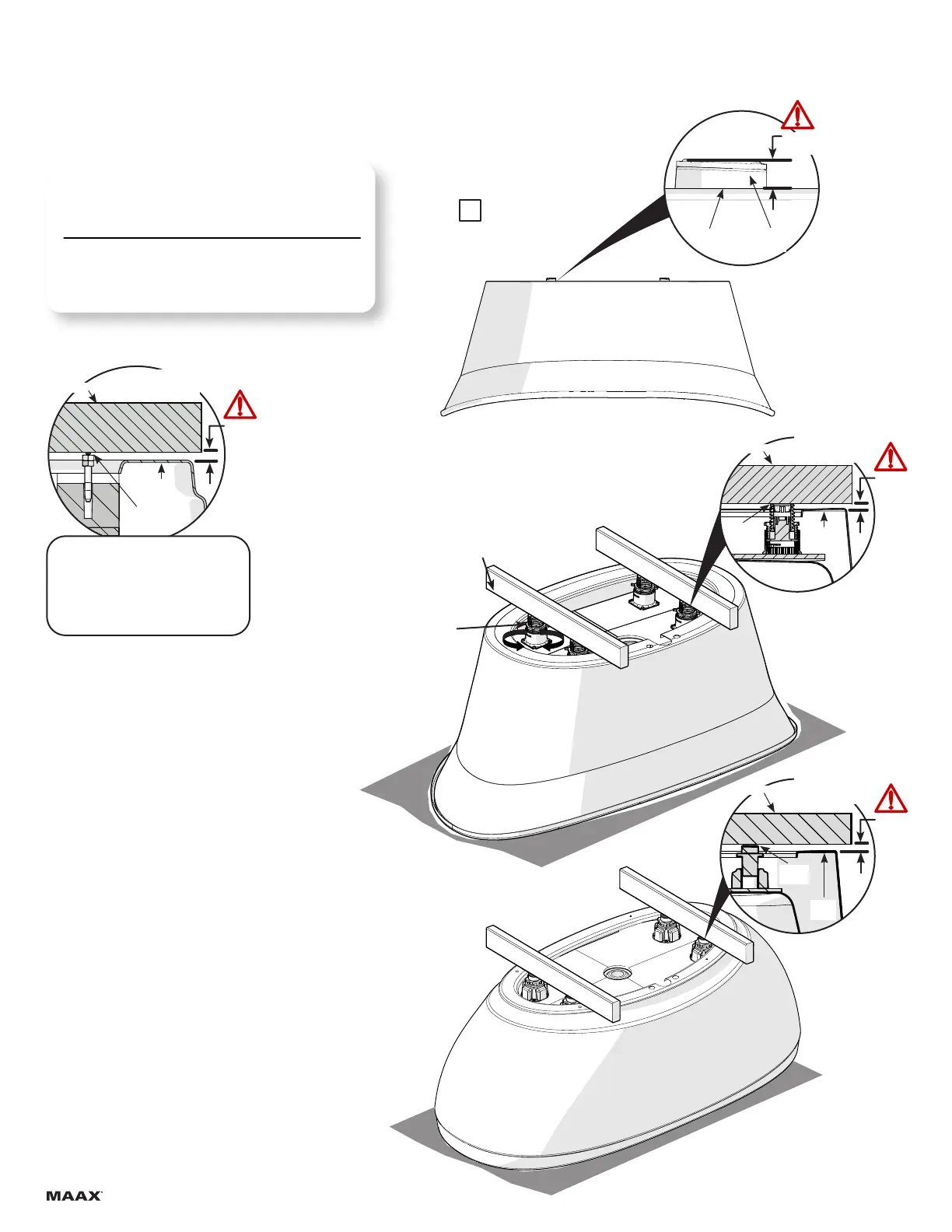 MAAX