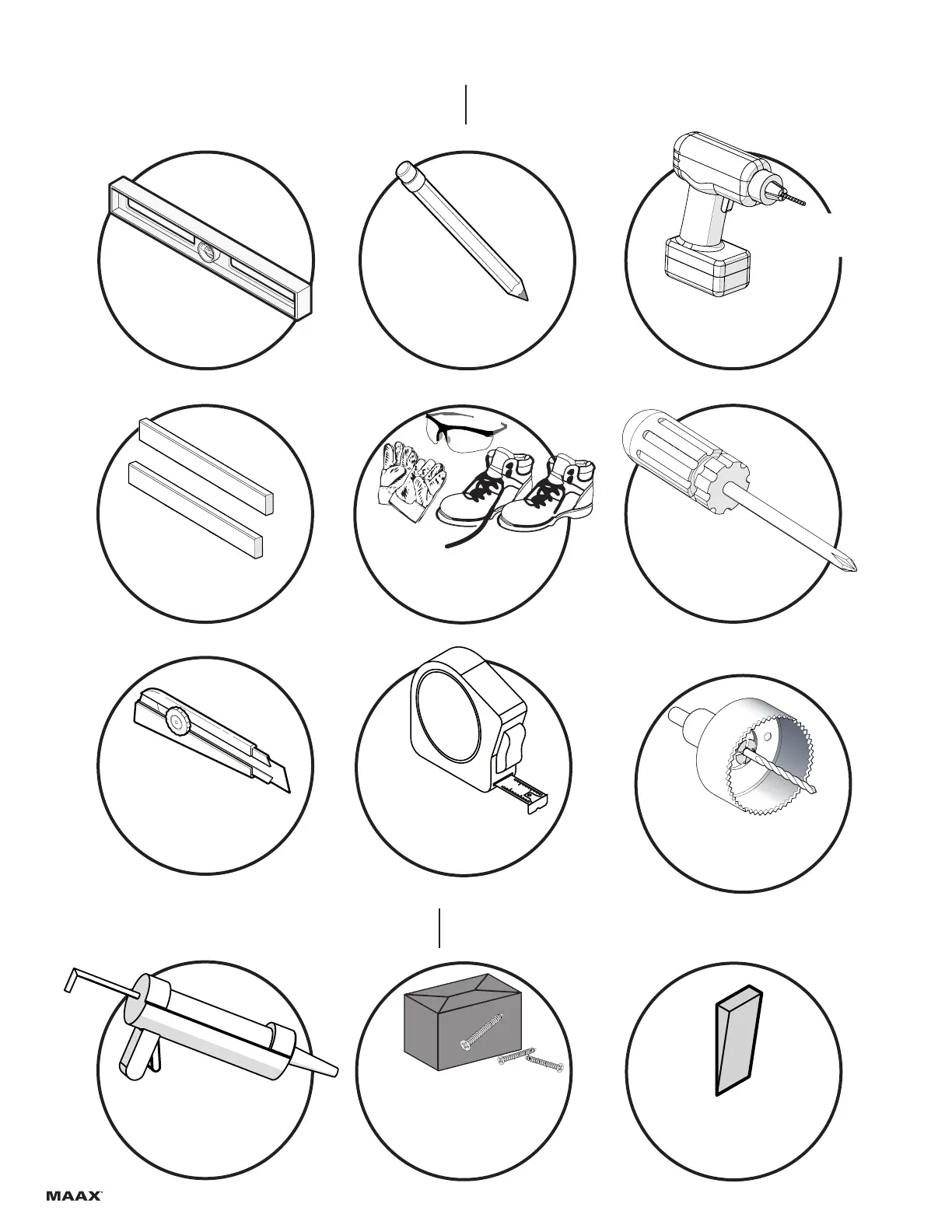 MAAX