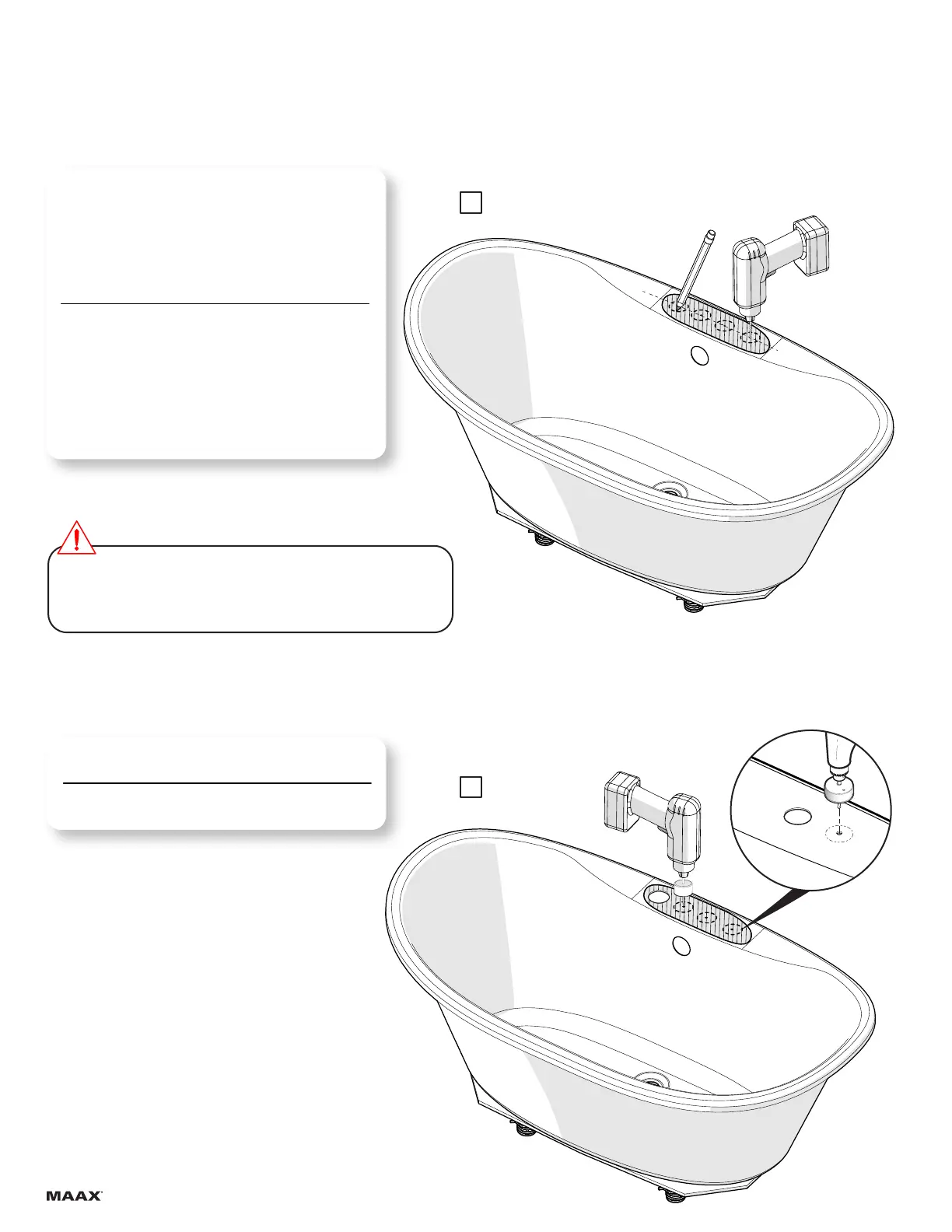 MAAX