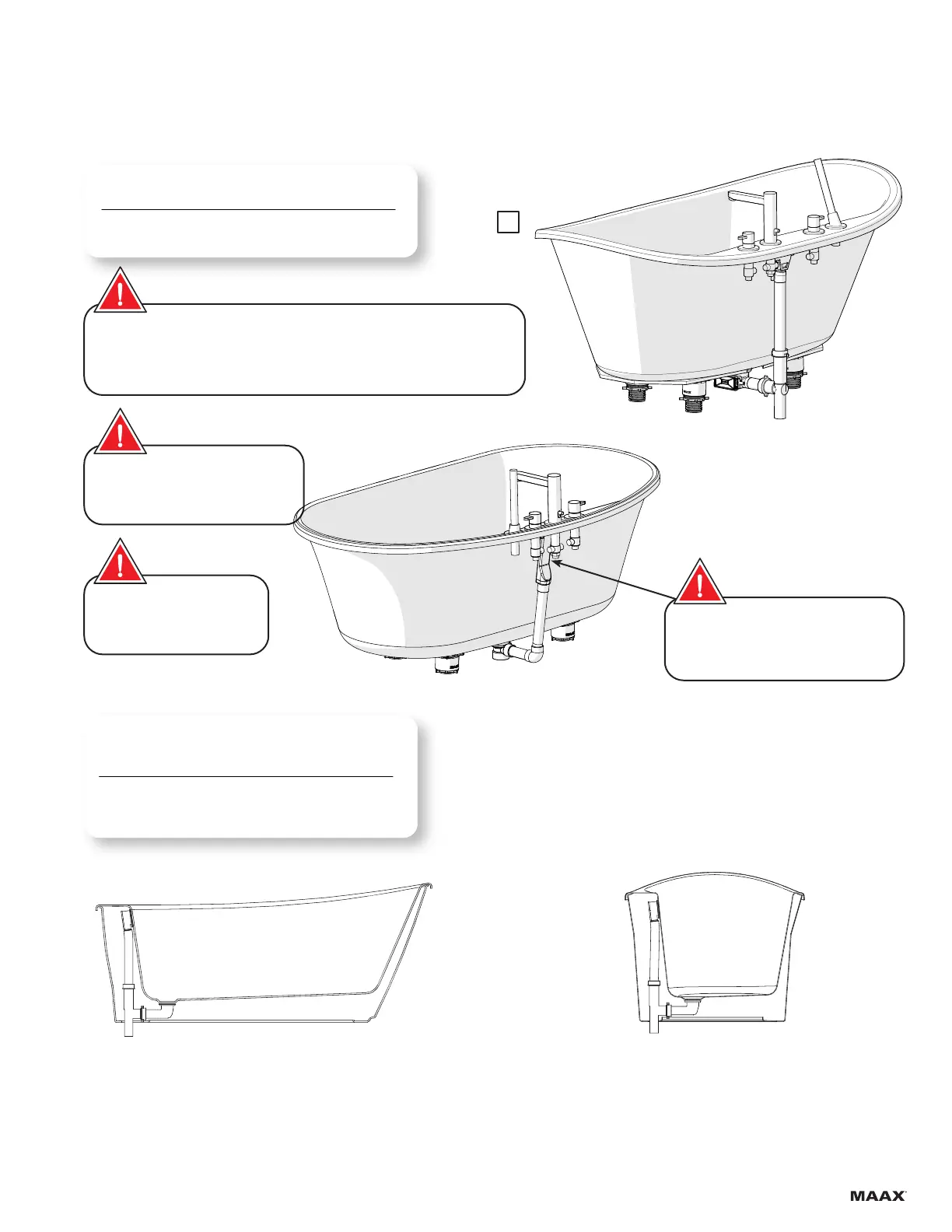 MAAX