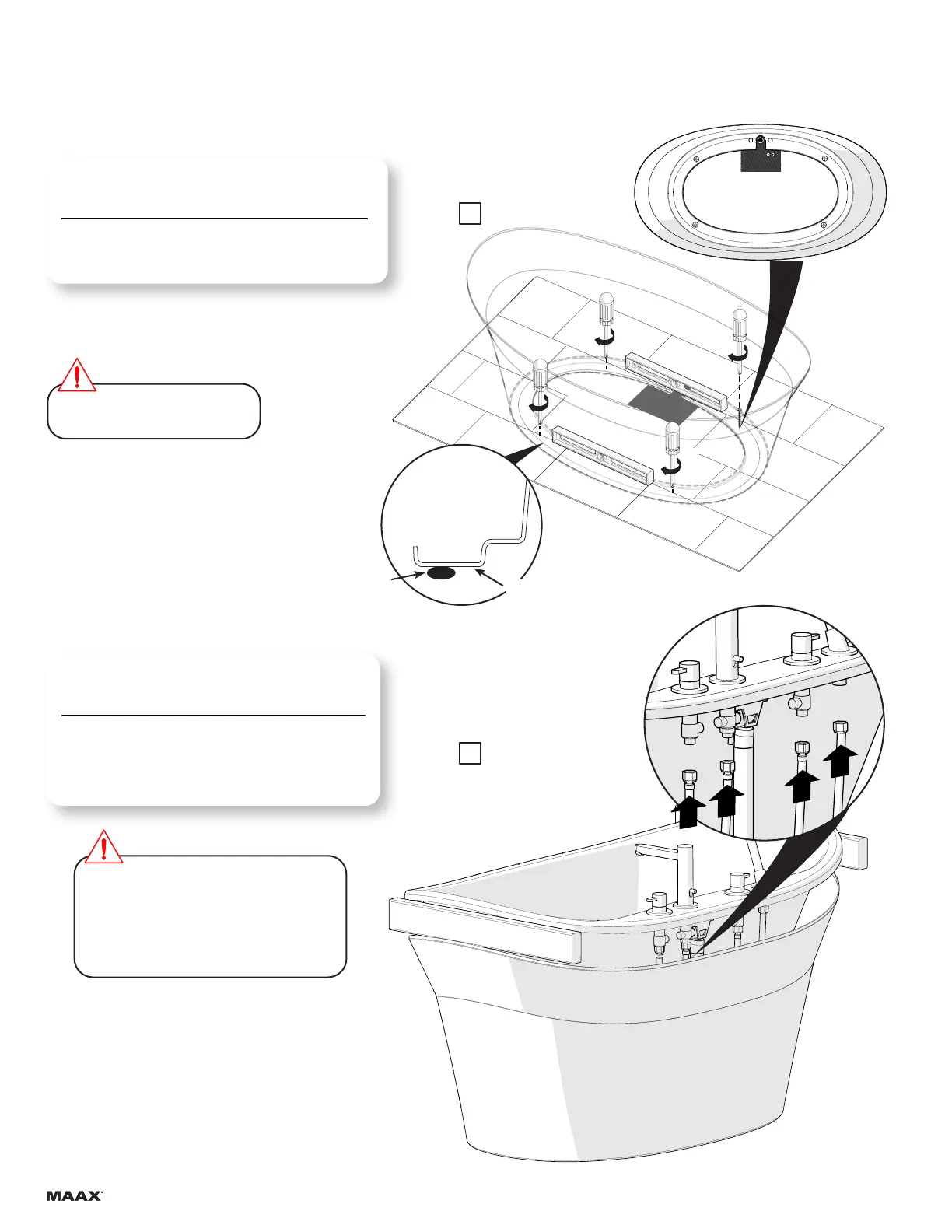 MAAX