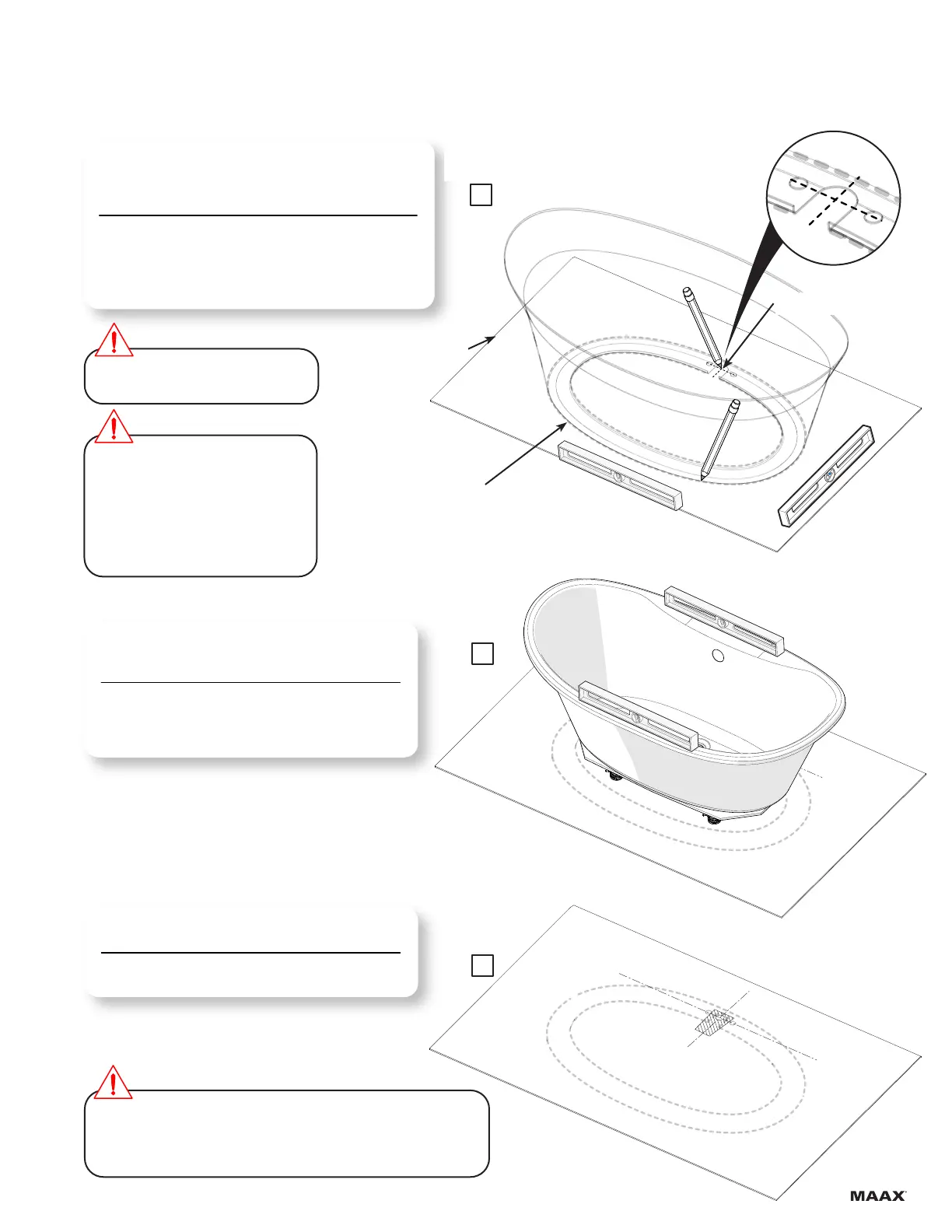 MAAX