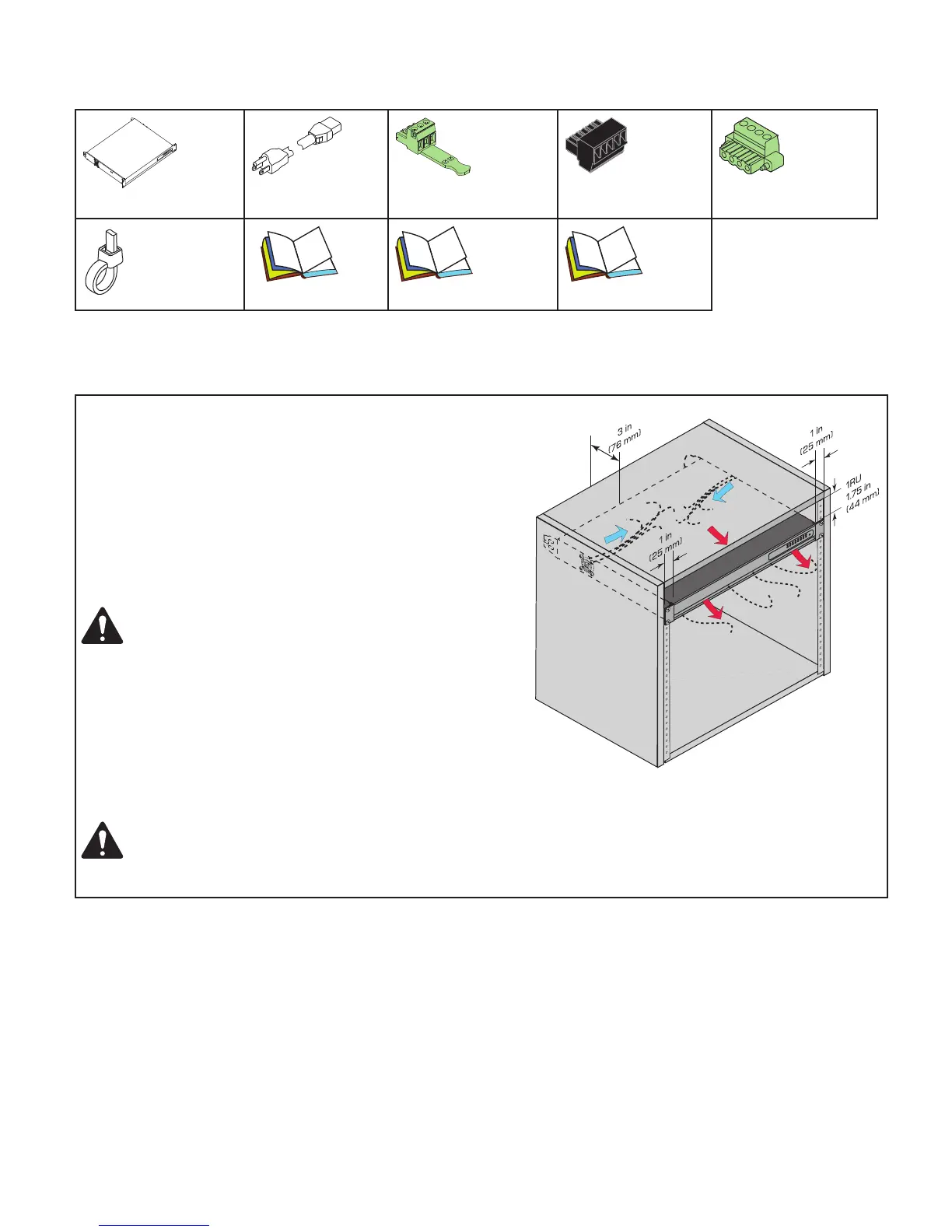 3 in
(76 mm)

1 in
(25 mm)

1RU
1.75 in
(44 mm)

1 in
(25 mm)