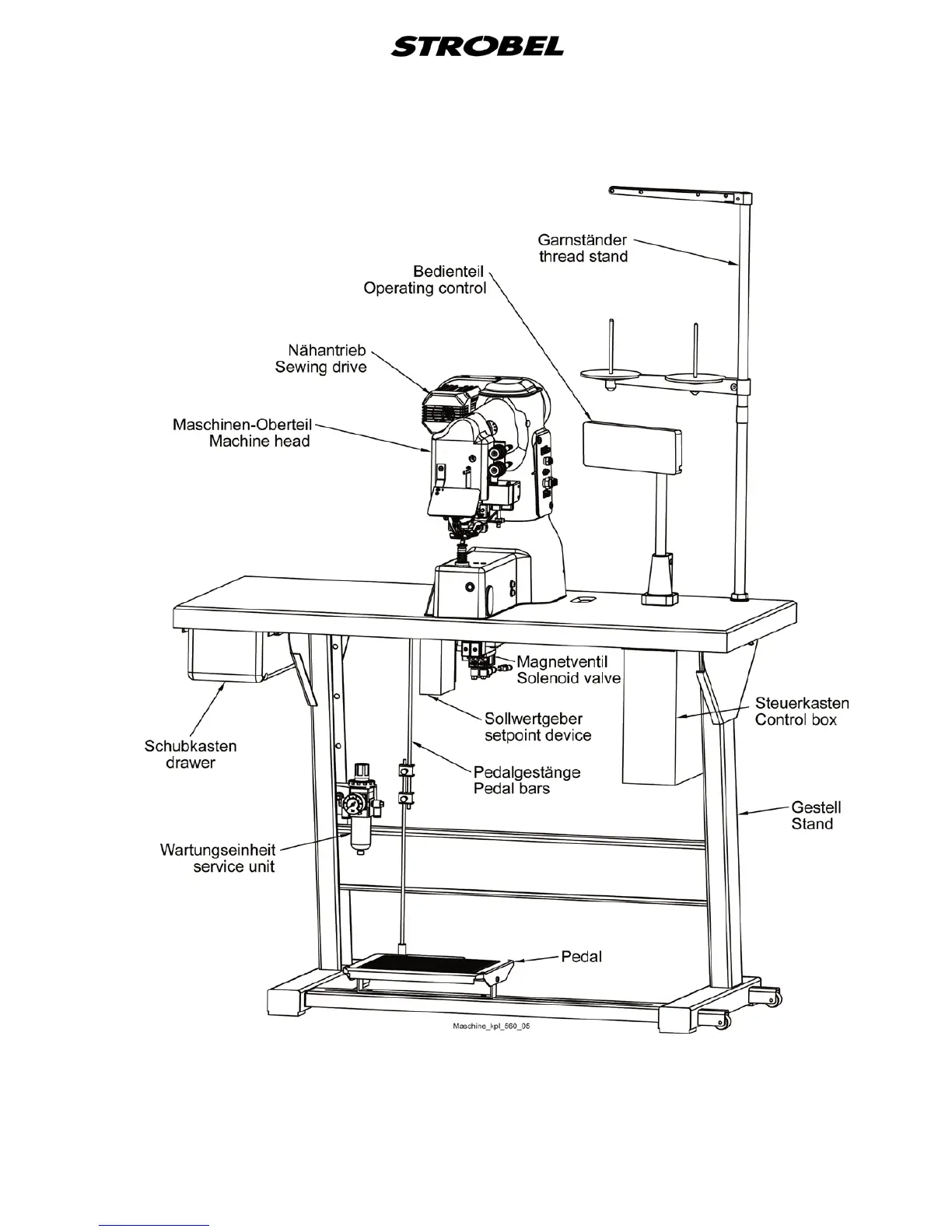 STROBEL

Garnständer
thread stand

Bedienteil
Operating control

Nähantrieb
Sewing drive

Maschinen-Oberteil
Machine head

Magnetventil
Solenoid valve

Steuerkasten
Control box

Sollwertgeber
setpoint device

Schubkasten
drawer

Pedalgestänge
Pedal bars

Gestell
Stand

Wartungseinheit
service unit

Pedal

Maschine_kpl_560_05