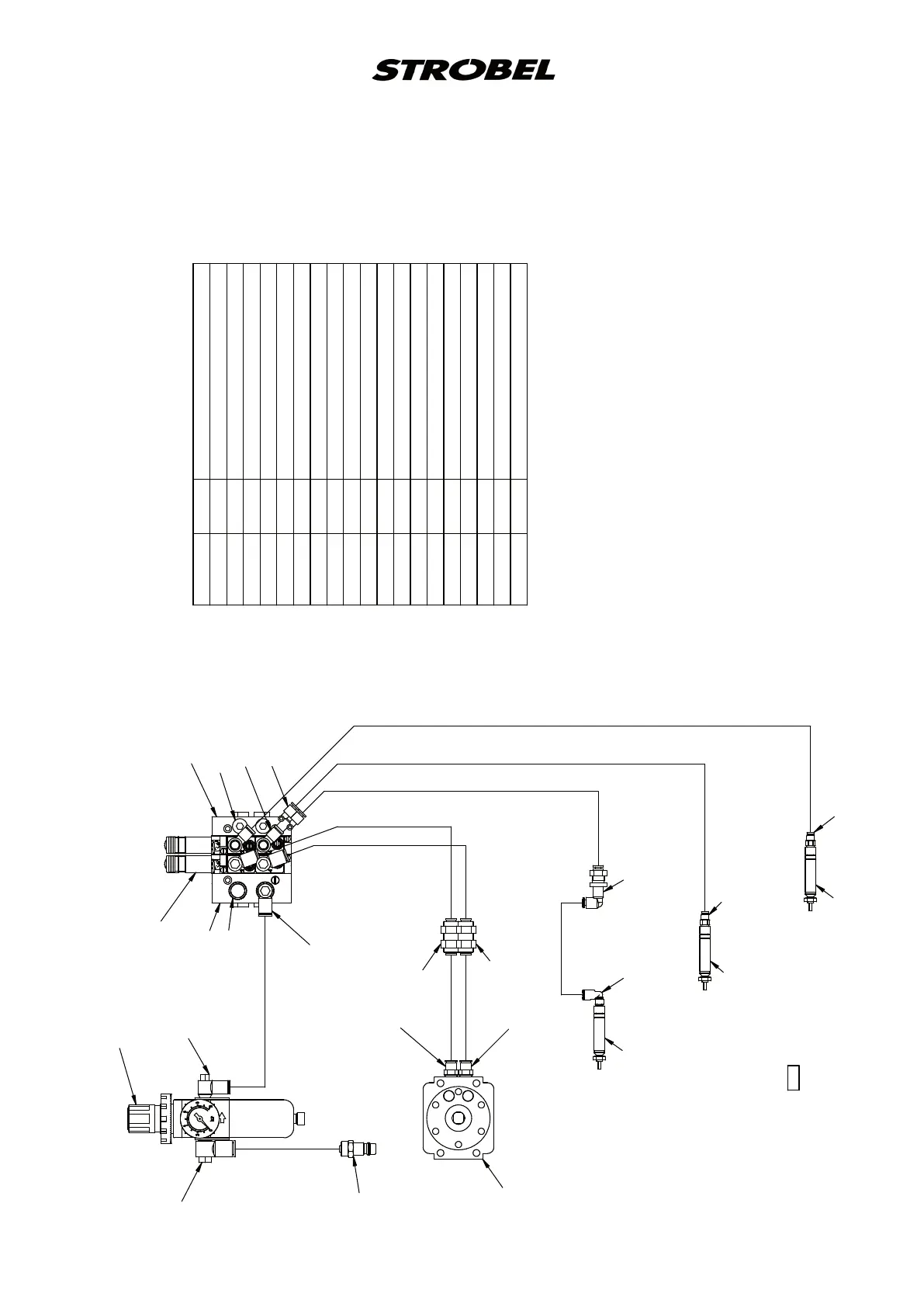 STROBEL