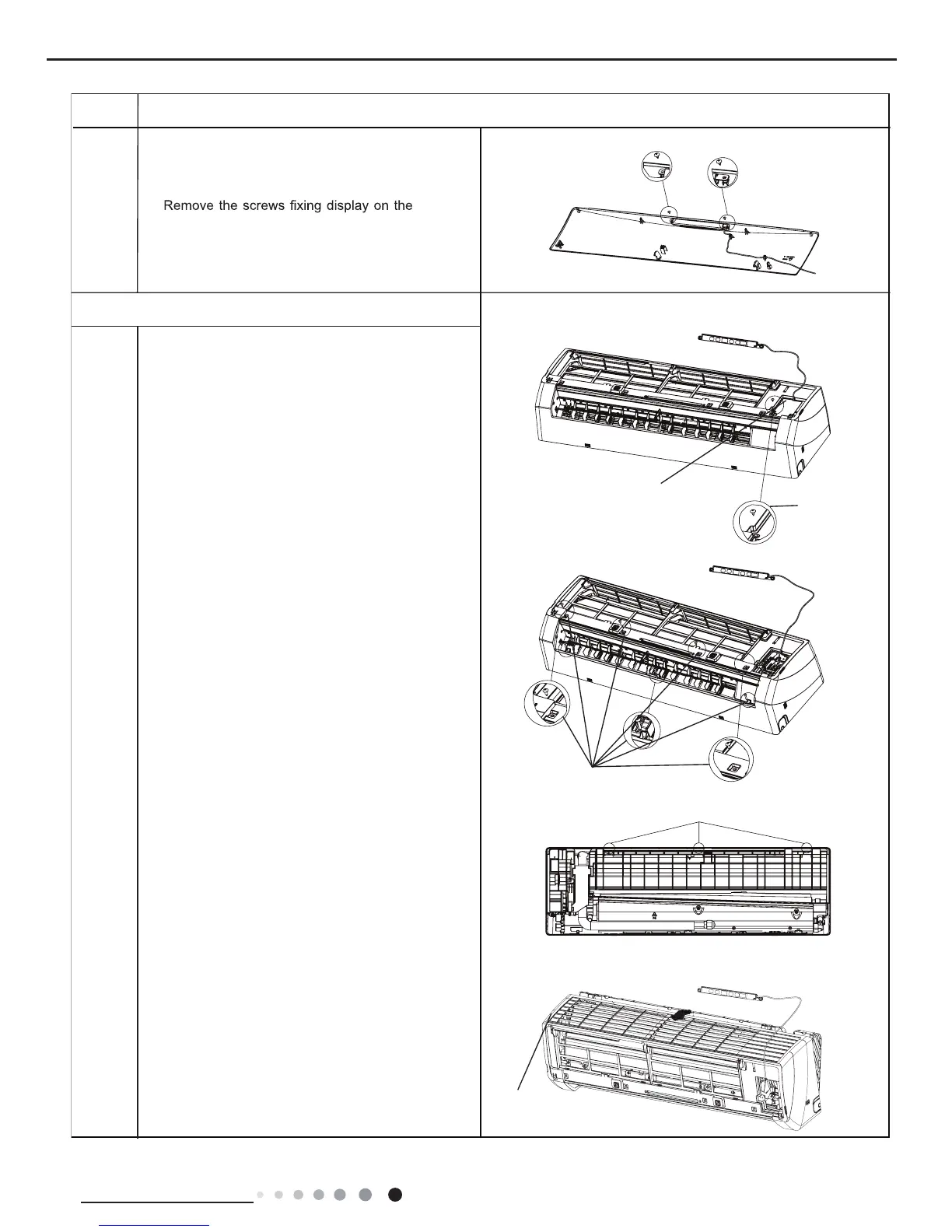 Remove the screws fixing display on the