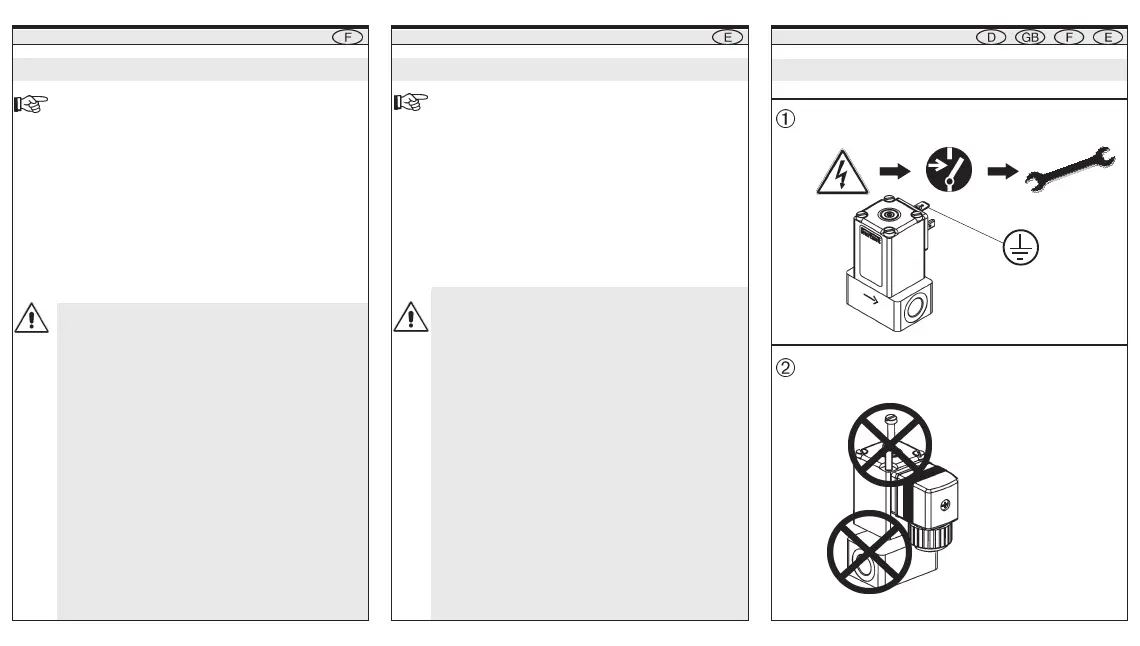 F

E

D GB F E

①

②