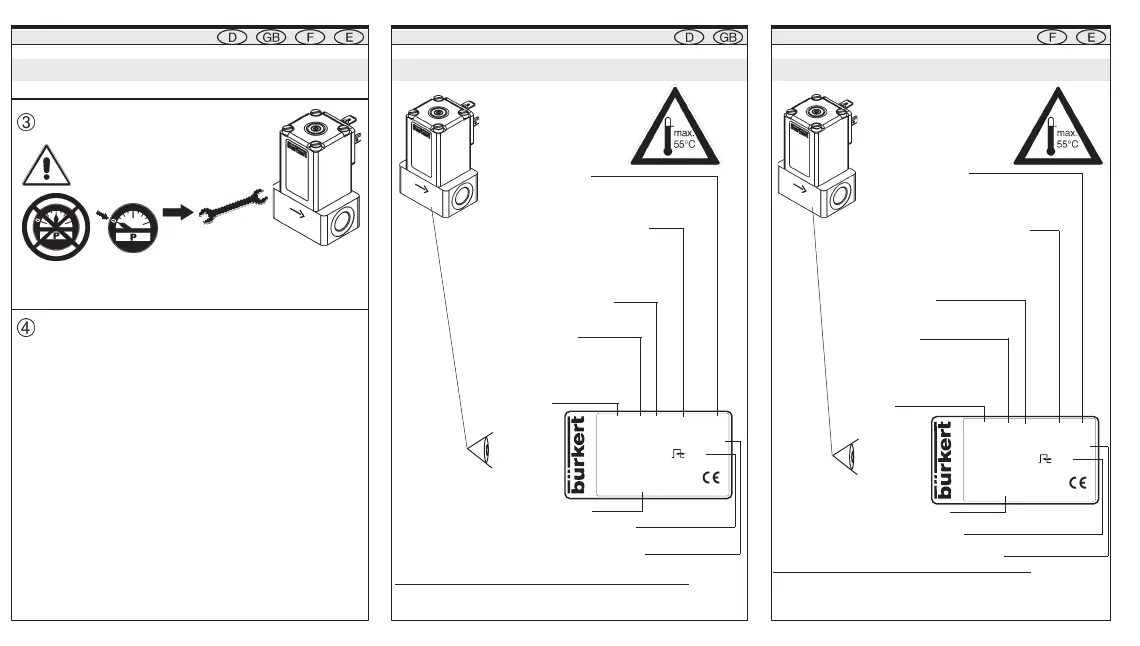 D GB F E

③

P

P

④

D GB

max. 55°C

bürkert

CE

F E

max. 55°C

bürkert

CE