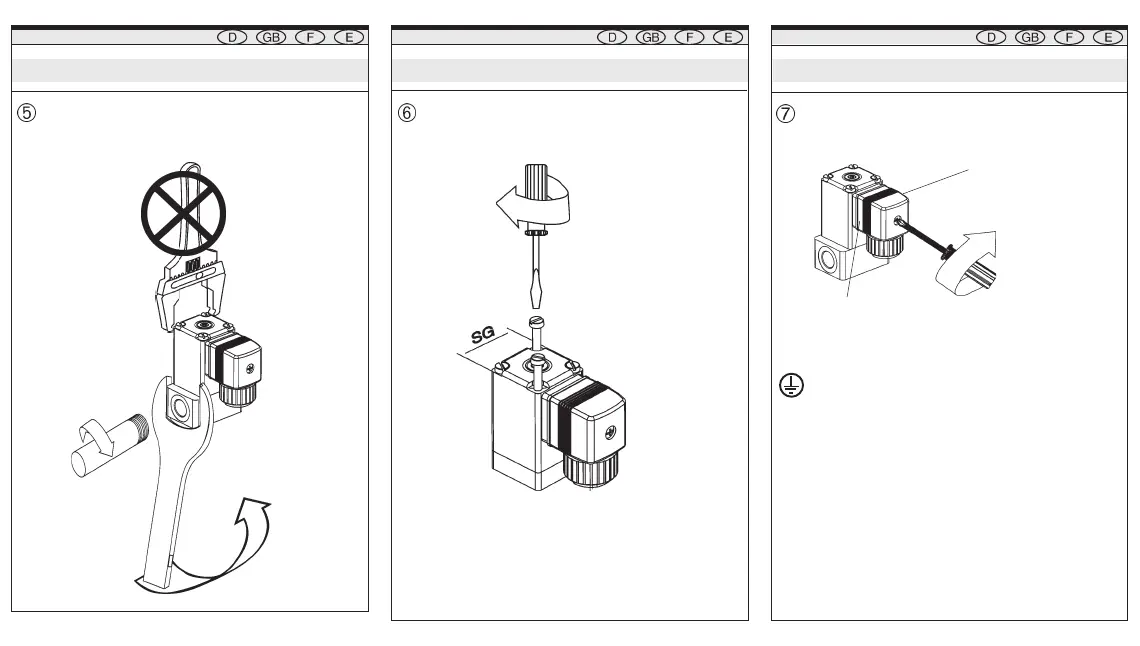 D GB F E

⑤

D GB F E

⑥

SG

D GB F E

⑦