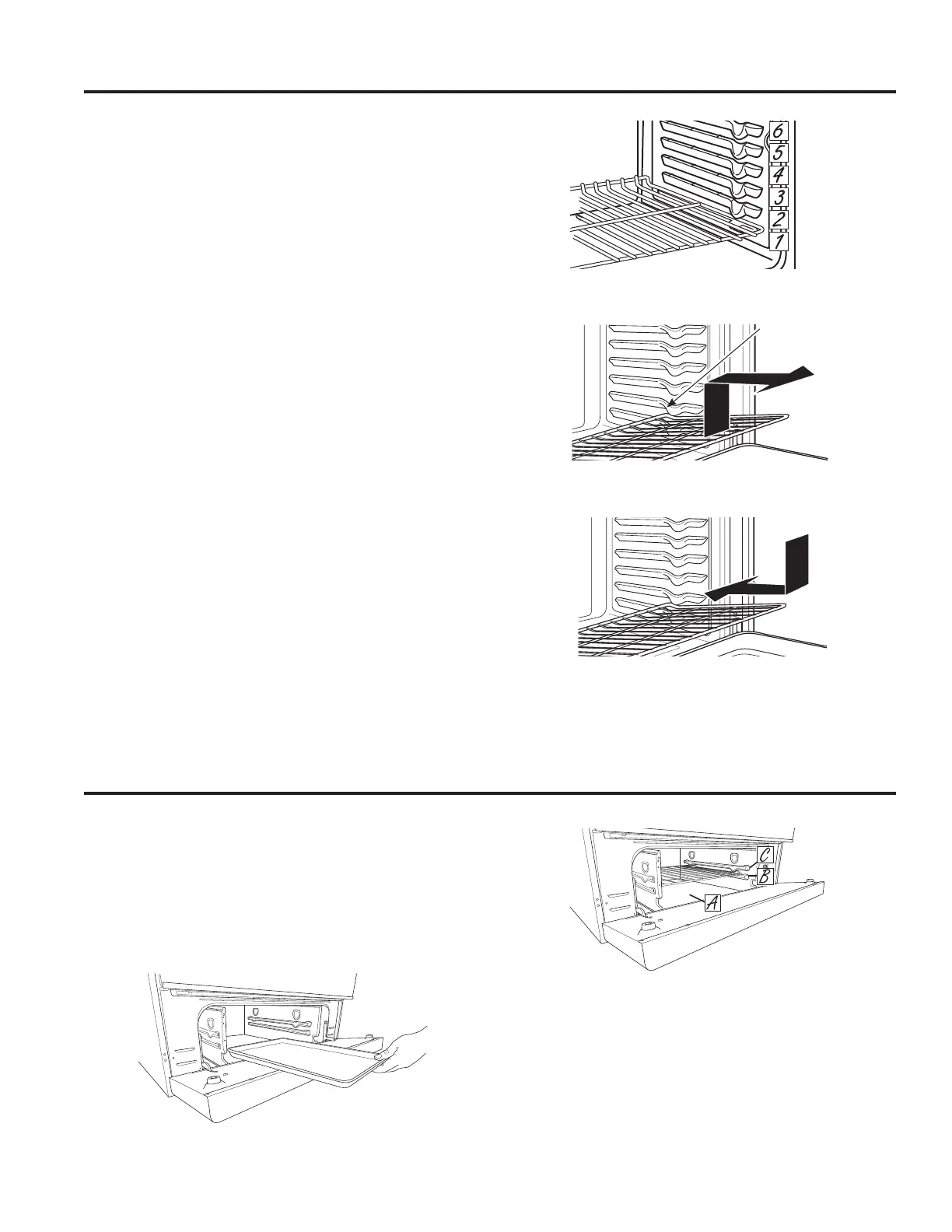 6
5
4
3
2
1

C
B
A