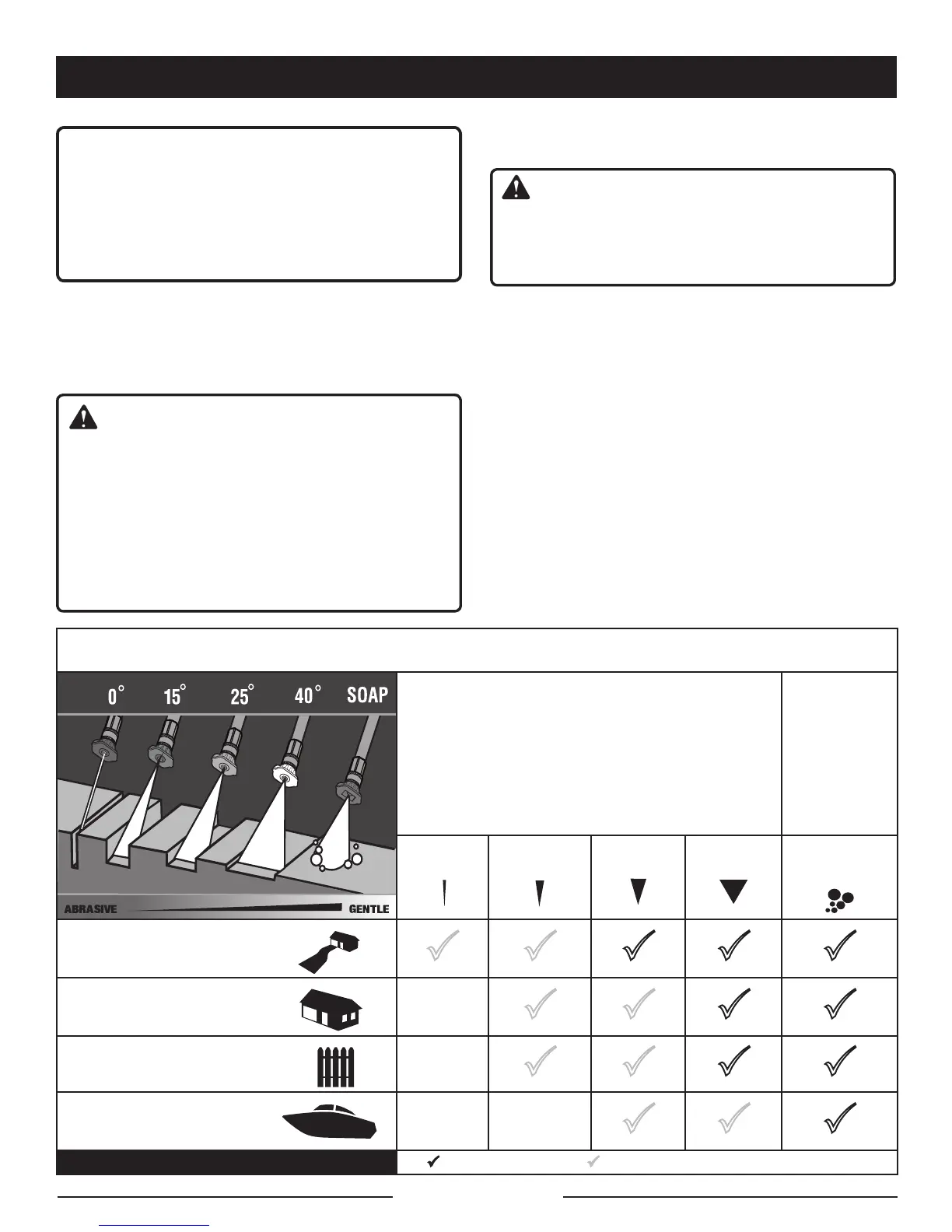 0°
15°
25°
40°
SOAP

ABRASIVE
GENTLE