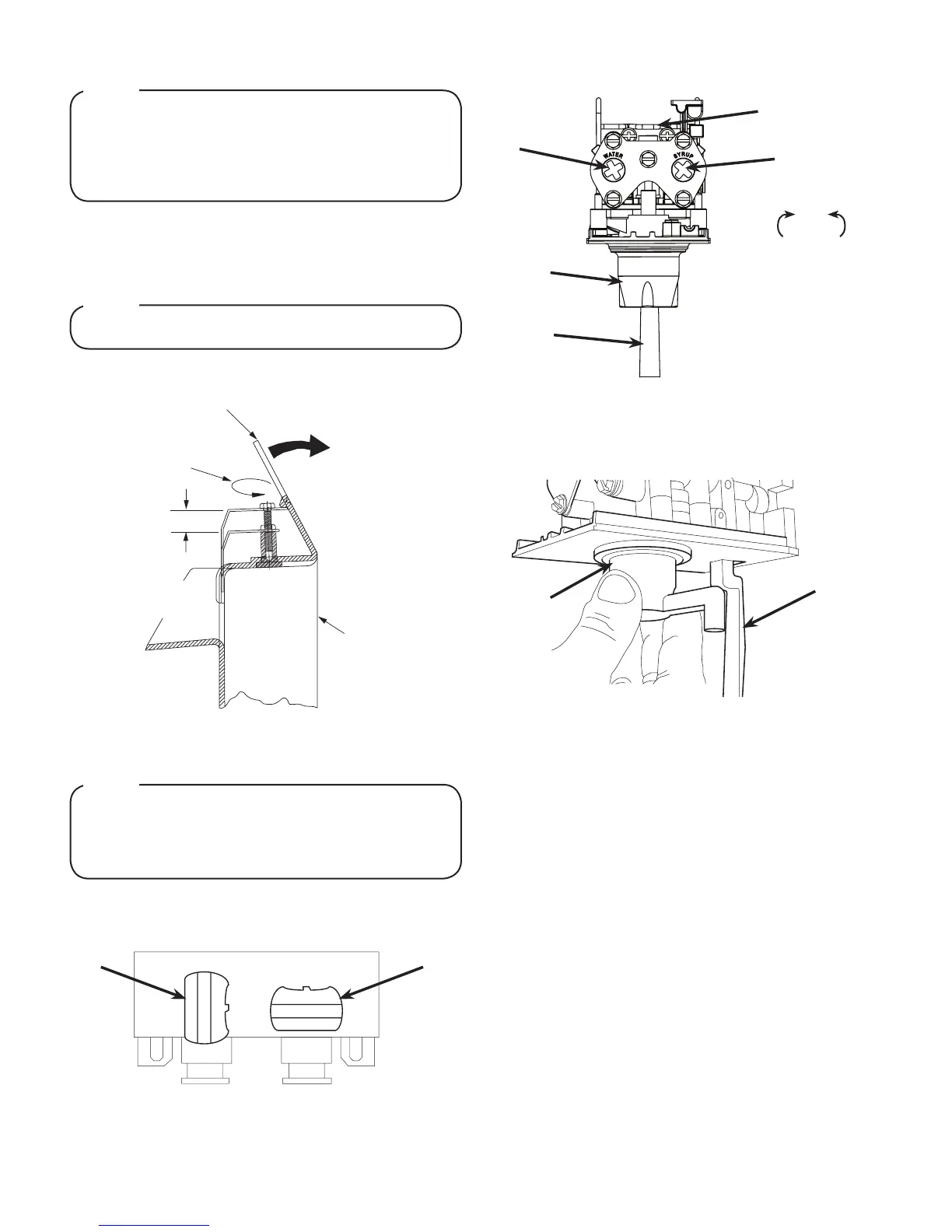 WATER

SYRUP