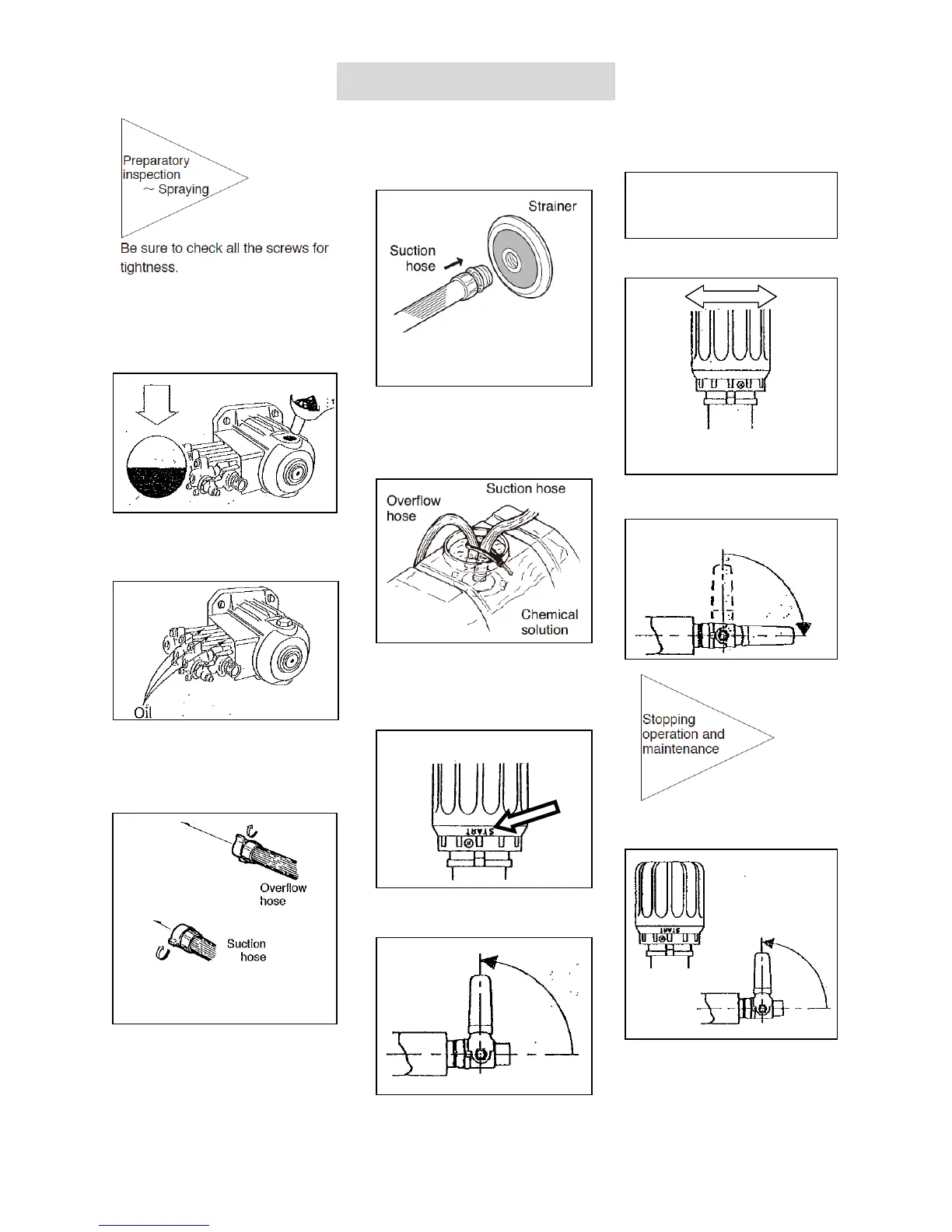 Preparatory inspection
~ Spraying

Be sure to check all the screws for tightness.

Oil

Overflow hose

Suction hose

Strainer

Suction hose

Overflow hose

Suction hose

Chemical solution

START

Stopping operation and maintenance

START