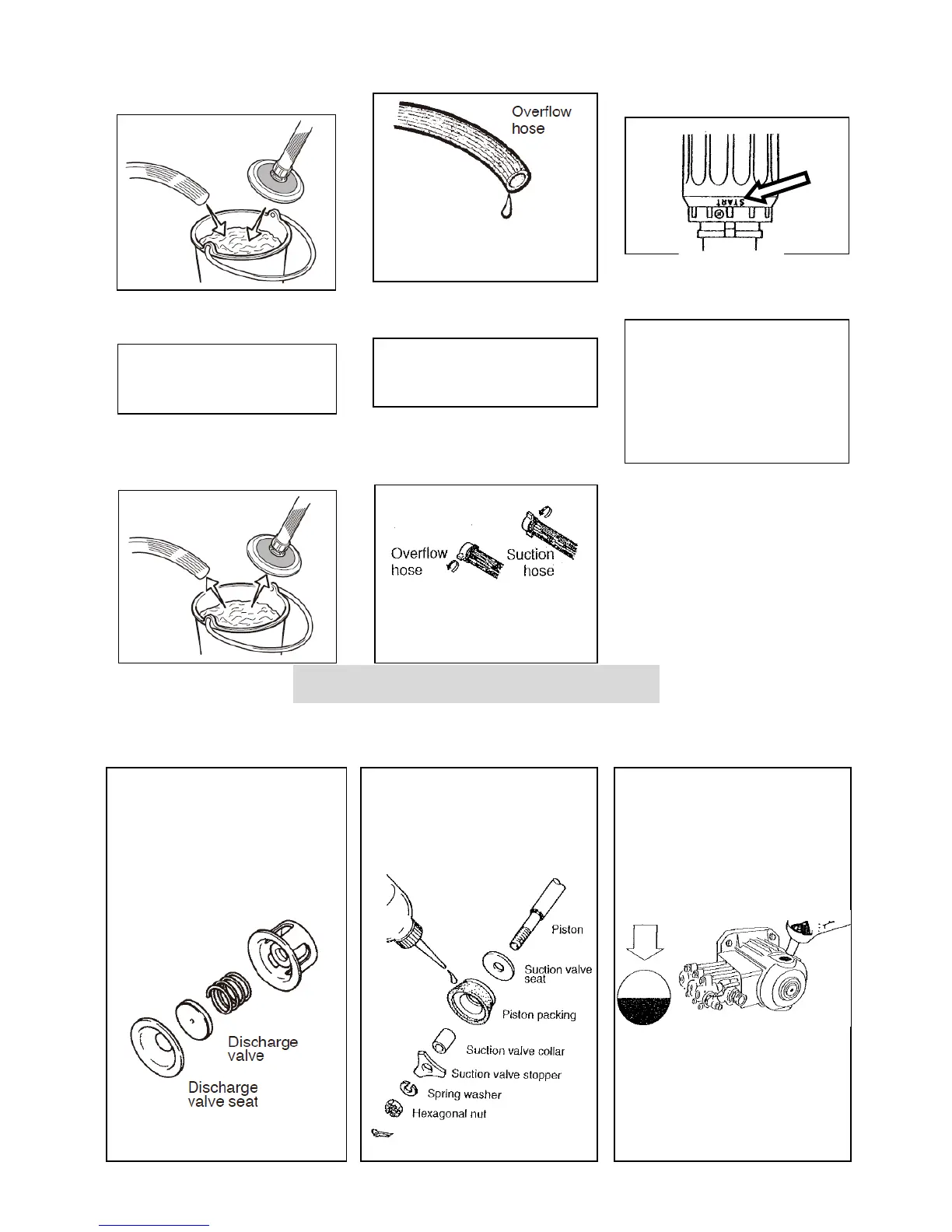 Overflow hose

START

Overflow hose

Suction hose

Discharge valve

Discharge valve seat

Piston

Suction valve seat

Piston packing

Suction valve collar

Suction valve stopper

Spring washer

Hexagonal nut