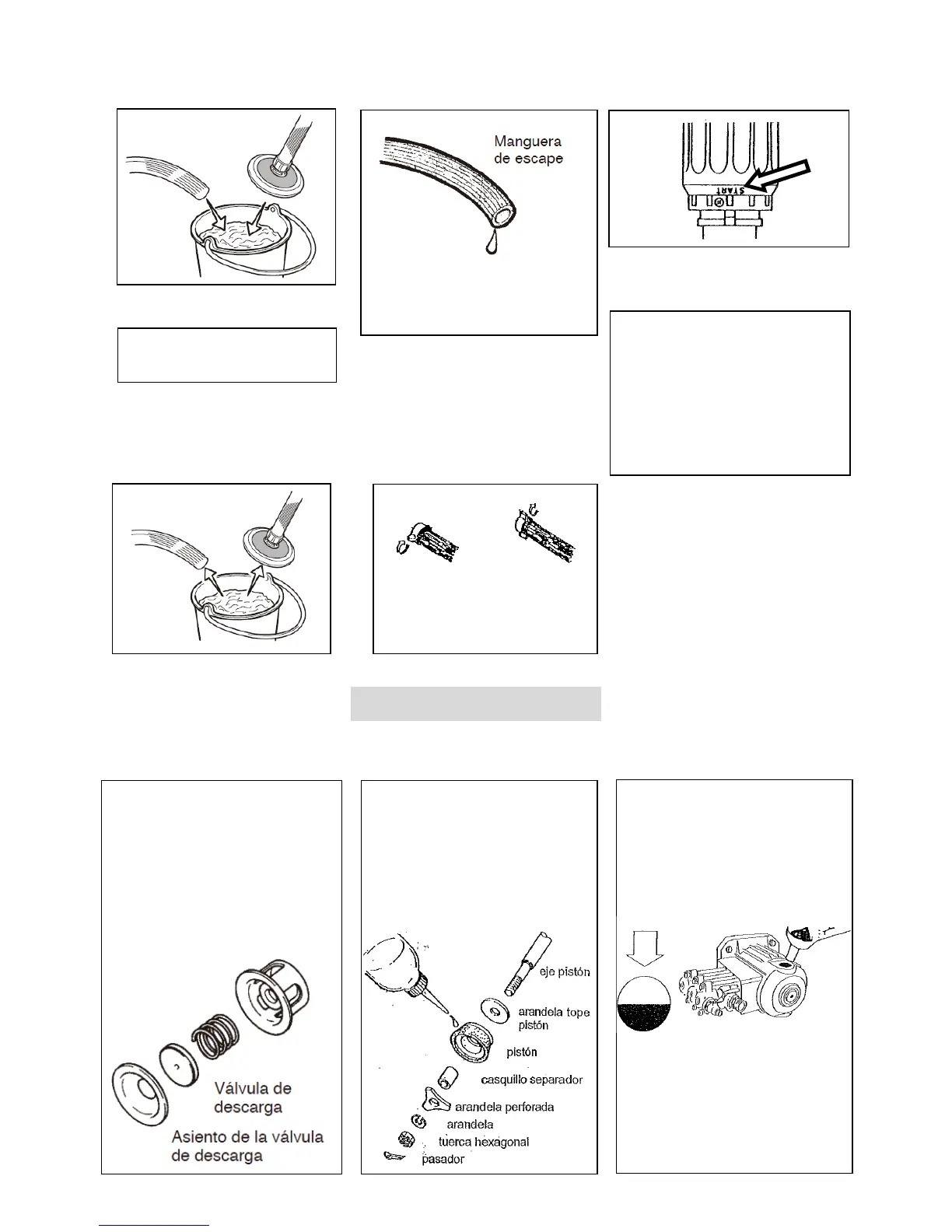 Manguera de escape

START

Válvula de descarga

Asiento de la válvula de descarga

eje pistón

arandela tope pistón

pistón

casquillo separador

arandela perforada

arandela

tuerca hexagonal

pasador