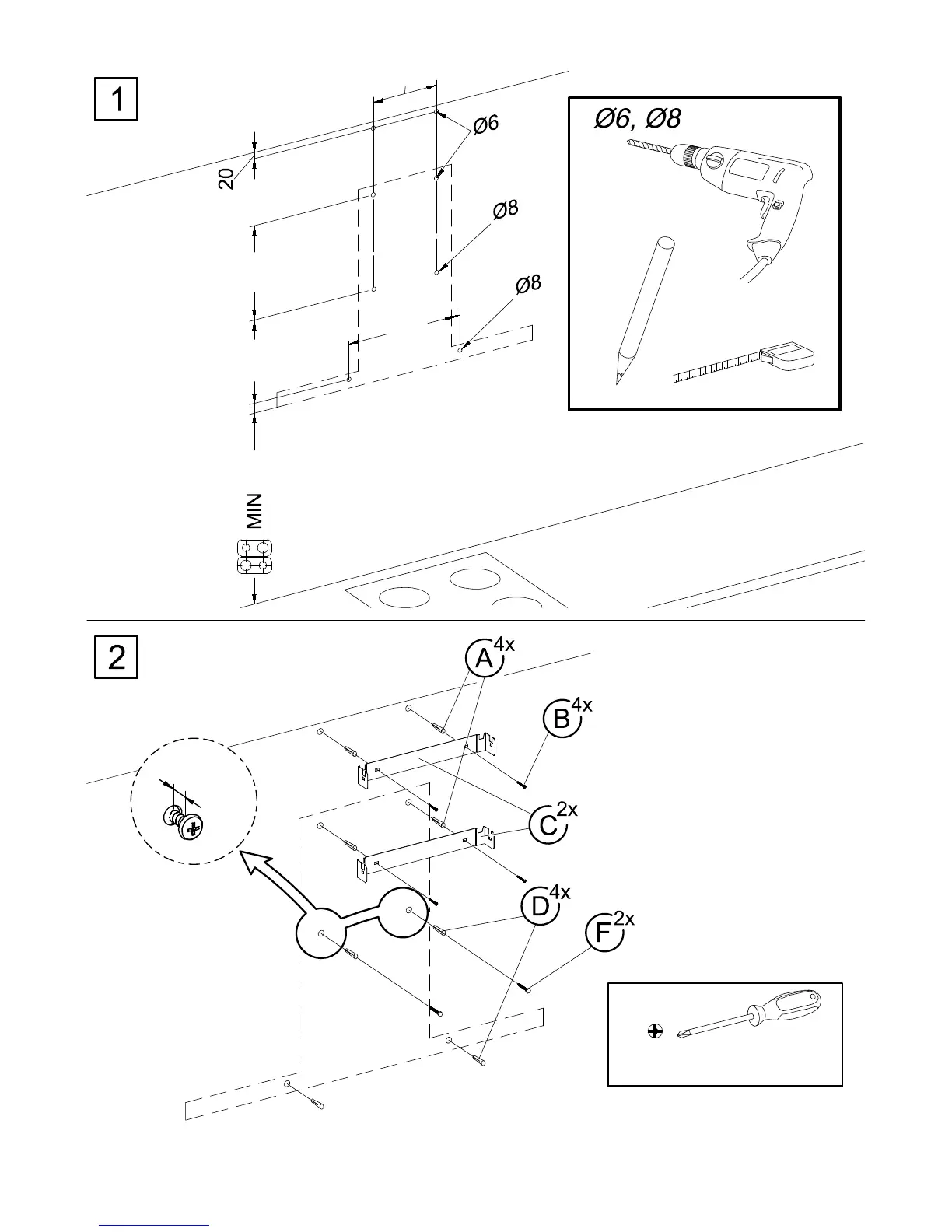 1

20

Ø6

Ø8

Ø8

Ø6, Ø8

MIN

2

A 4x

B 4x

C 2x

D 4x

F 2x