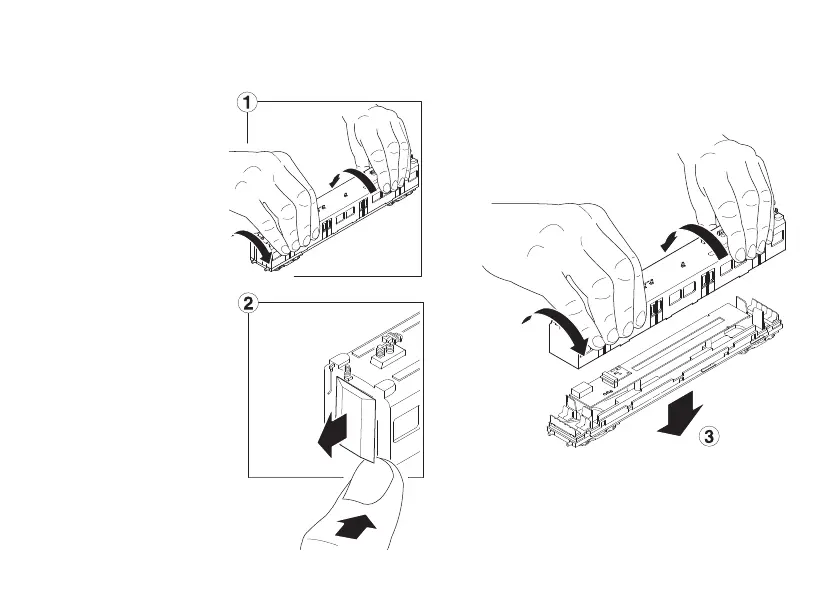 1

2

3