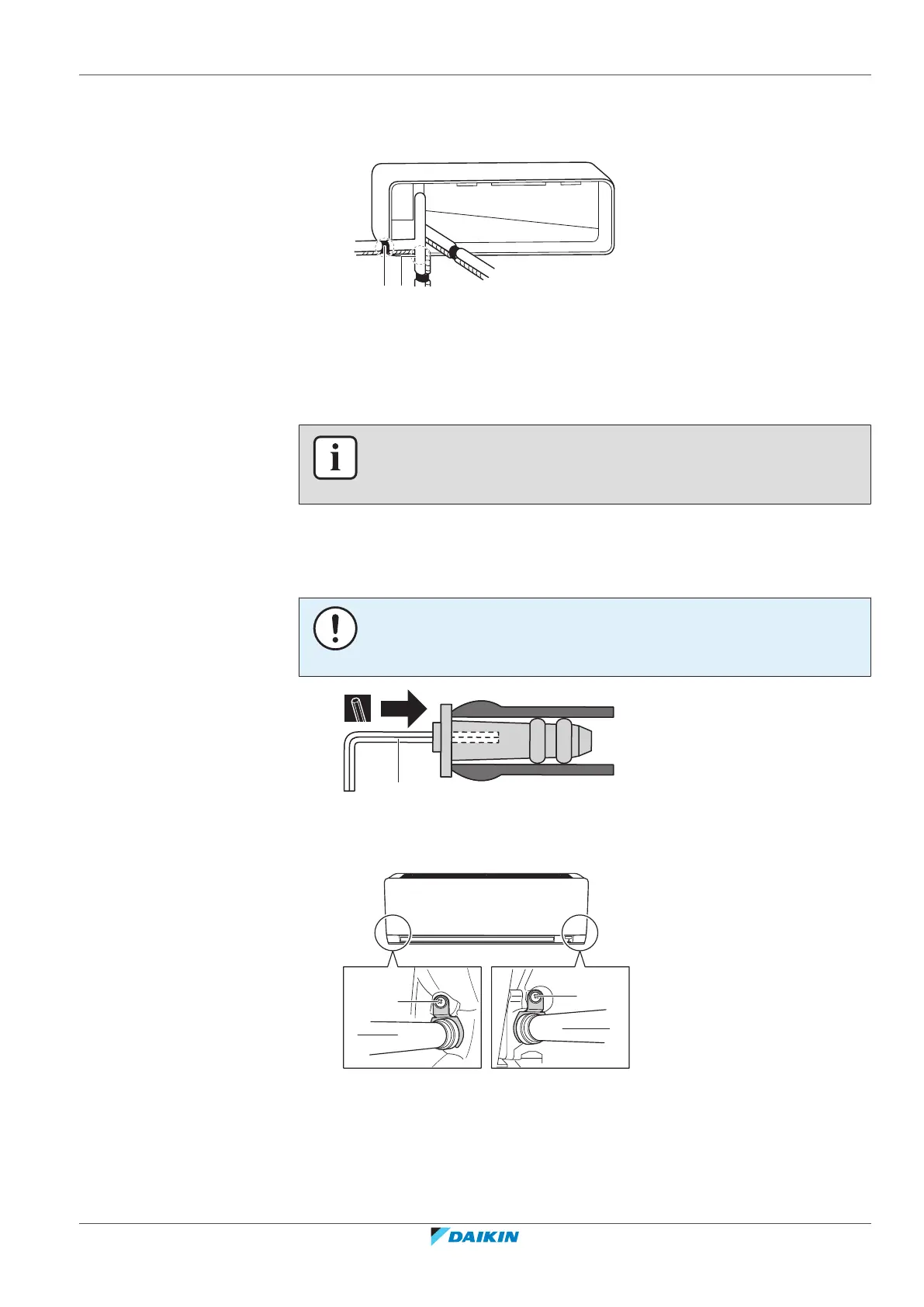 DAIKIN