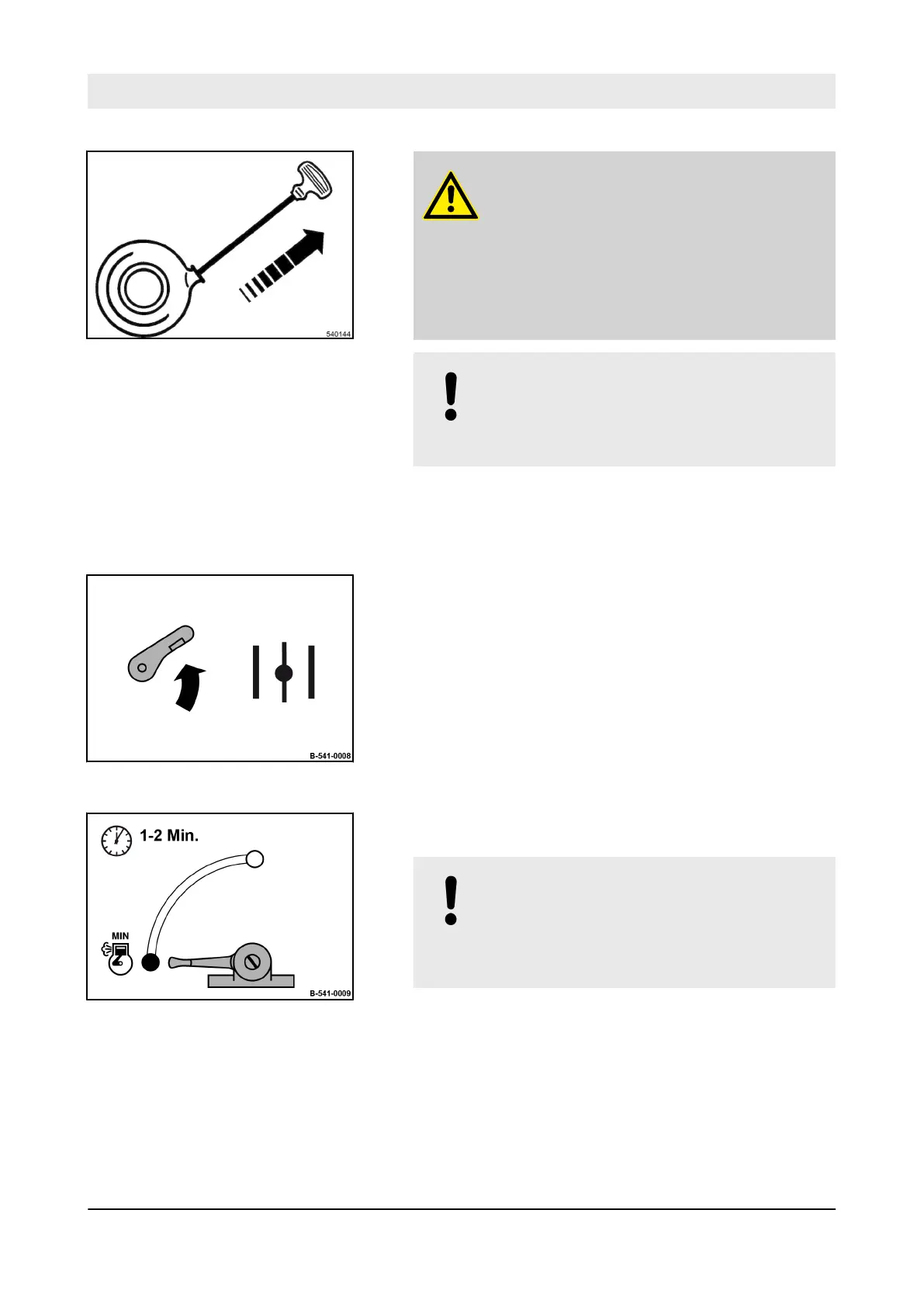 540144

B-541-0008

1-2 Min.

MIN

B-541-0009